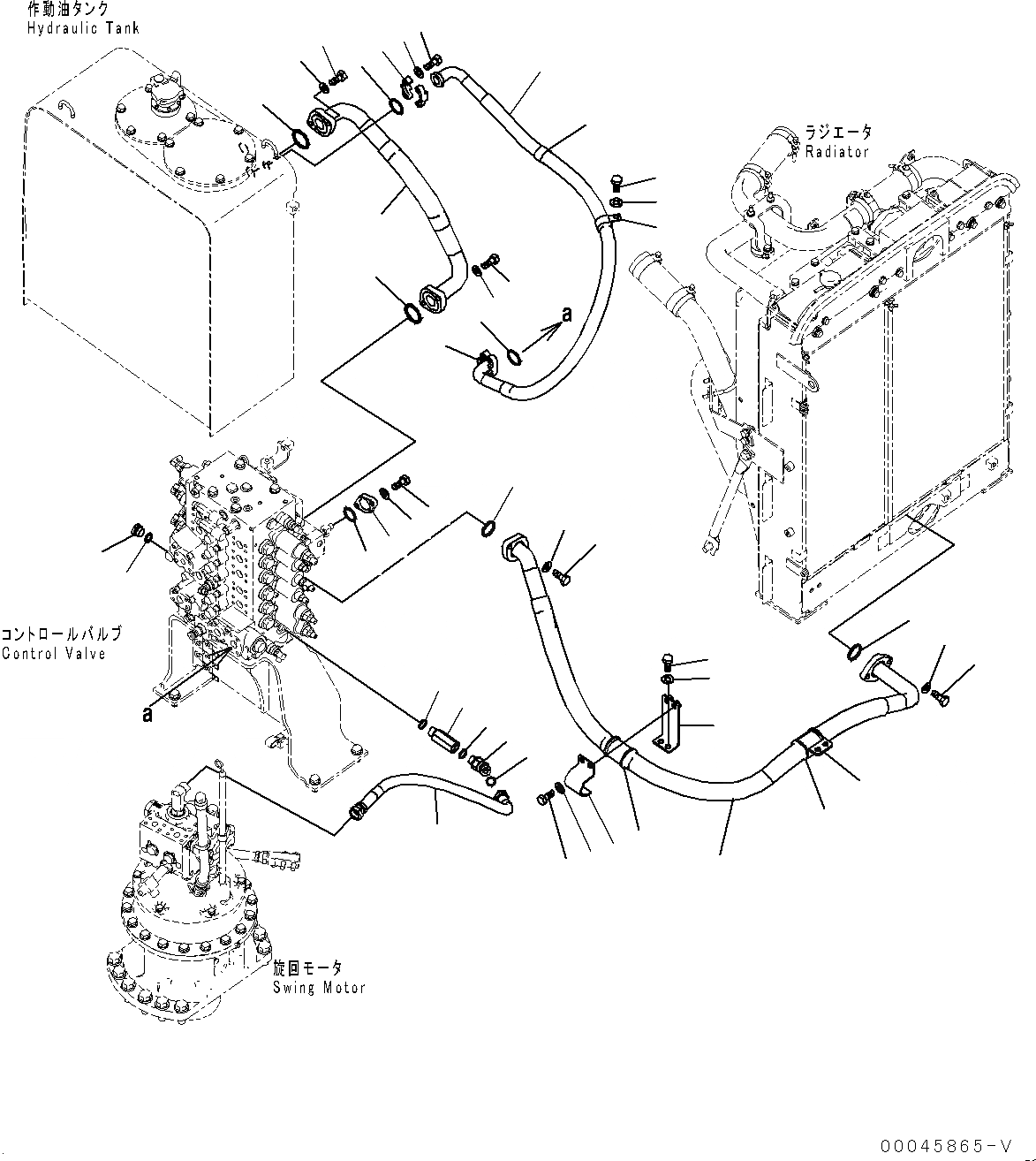 作動油タンク
Hydraulic Tank

ラジエータ
Radiator

a

コントロールバルブ
Control Valve

a

旋回モータ
Swing Motor

00045865-V