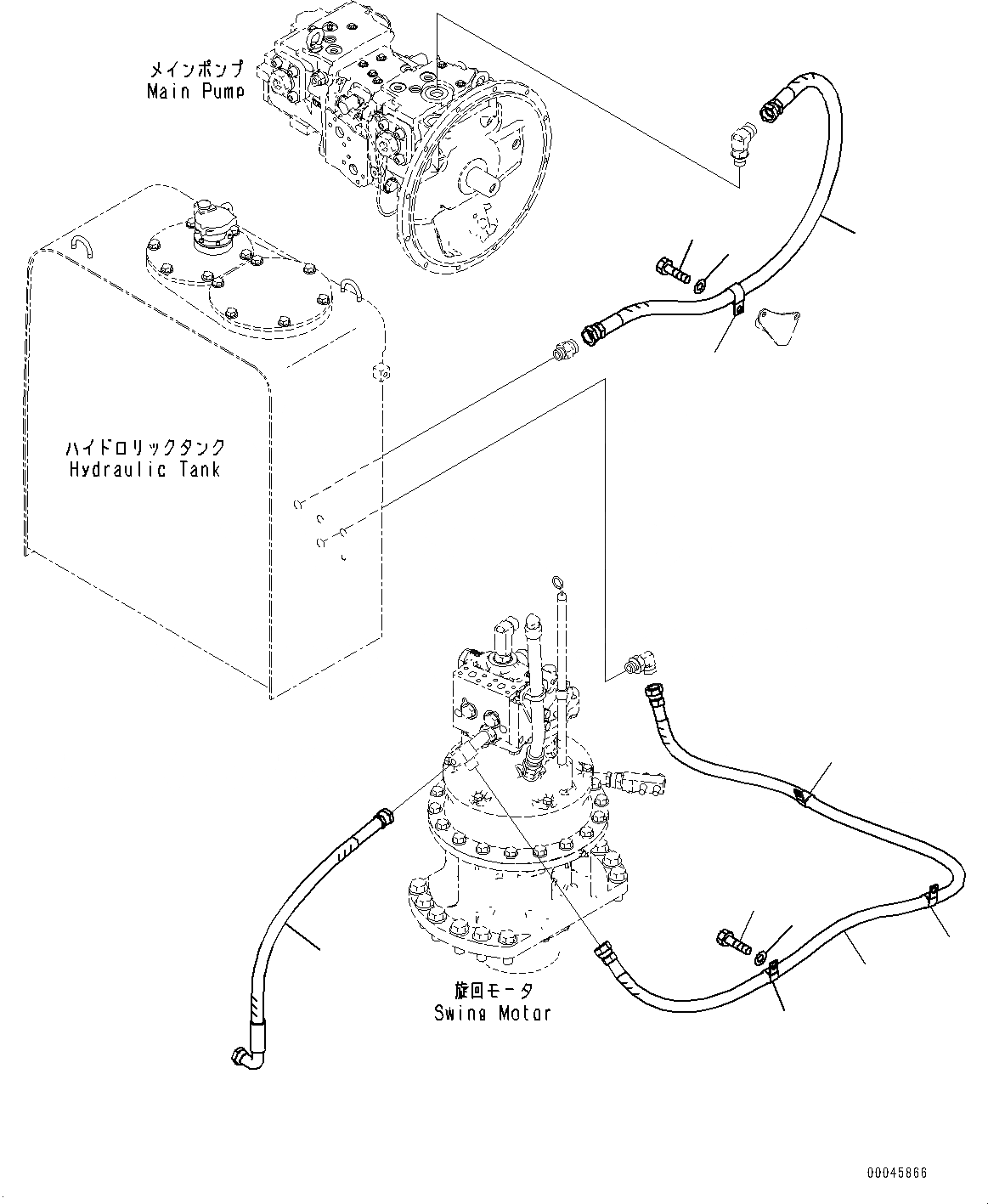 メインポンプ
Main Pump

ハイドロリックタンク
Hydraulic Tank

旋回モータ
Swing Motor

00045866