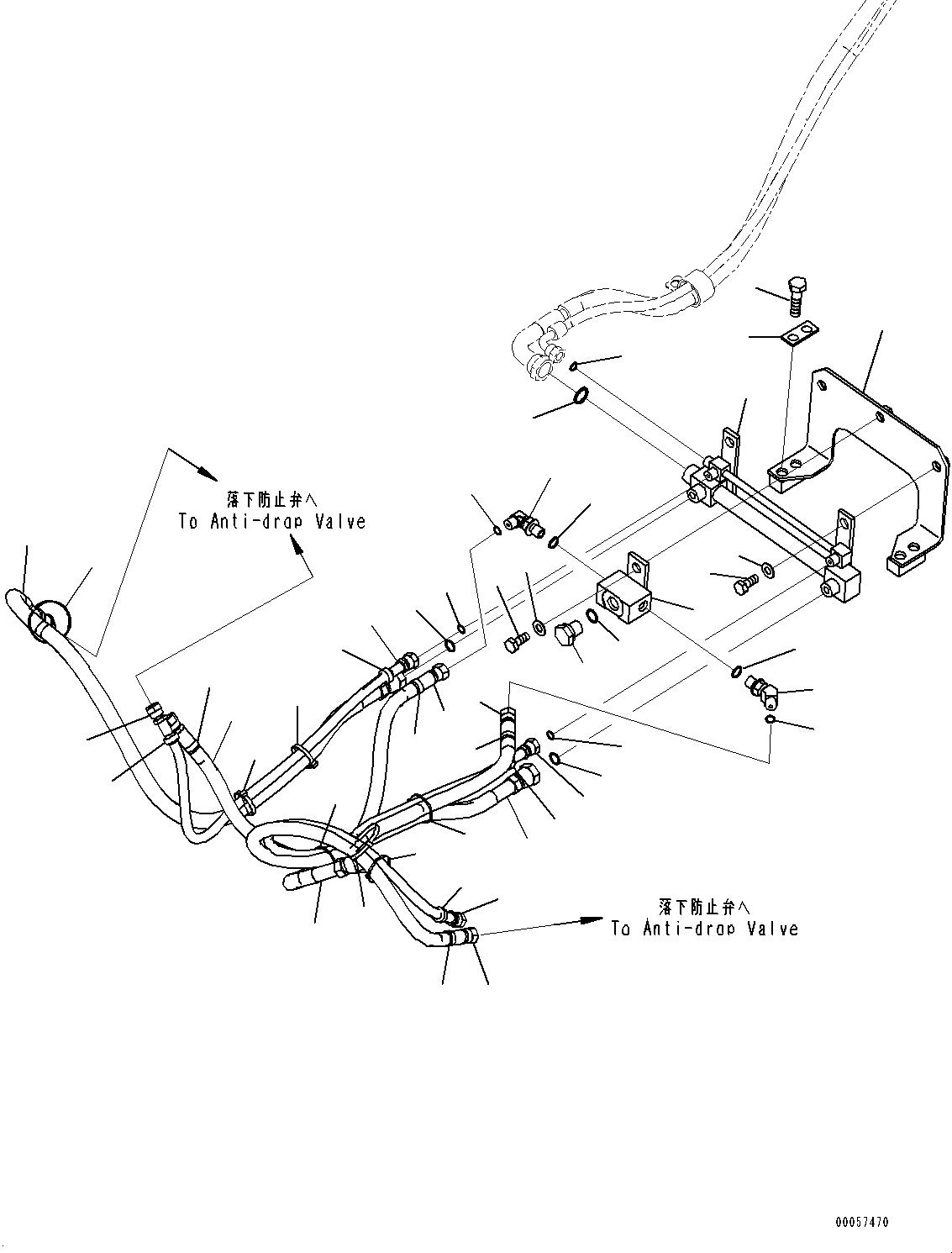 落下防止弁へ
To Anti-drop Valve

落下防止弁へ
To Anti-drop Valve

00057470