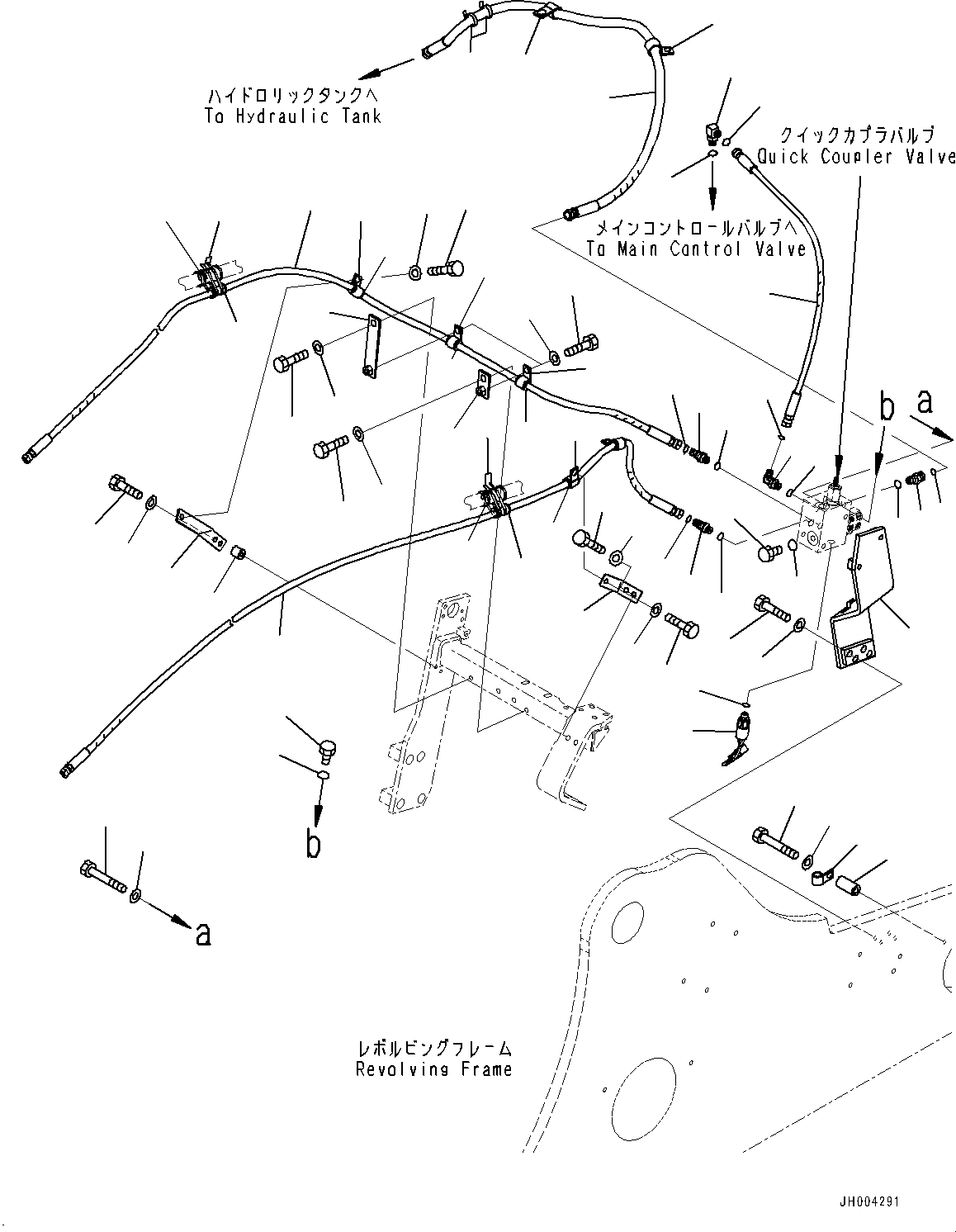 ハイドロリックタンクへ
To Hydraulic Tank

クイックカプラバルブ
Quick Coupler Valve

メインコントロールバルブへ
To Main Control Valve

b

a

b

a

レボルビングフレーム
Revolving Frame

JH004291