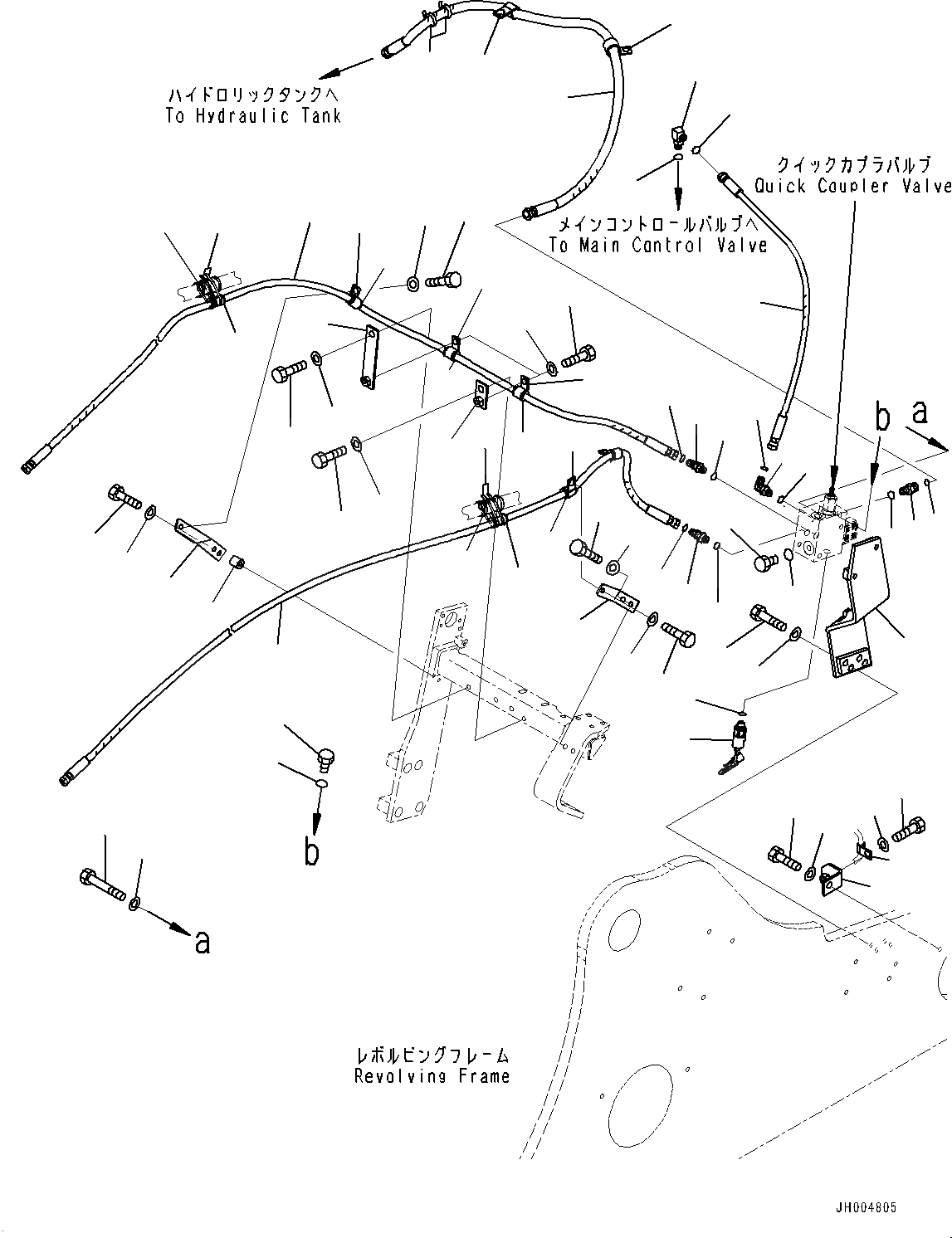 ハイドロリックタンクへ
To Hydraulic Tank

クイックカプラバルブ
Quick Coupler Valve

メインコントロールバルブへ
To Main Control Valve

b

a

b

a

レボルビングフレーム
Revolving Frame

JH004805