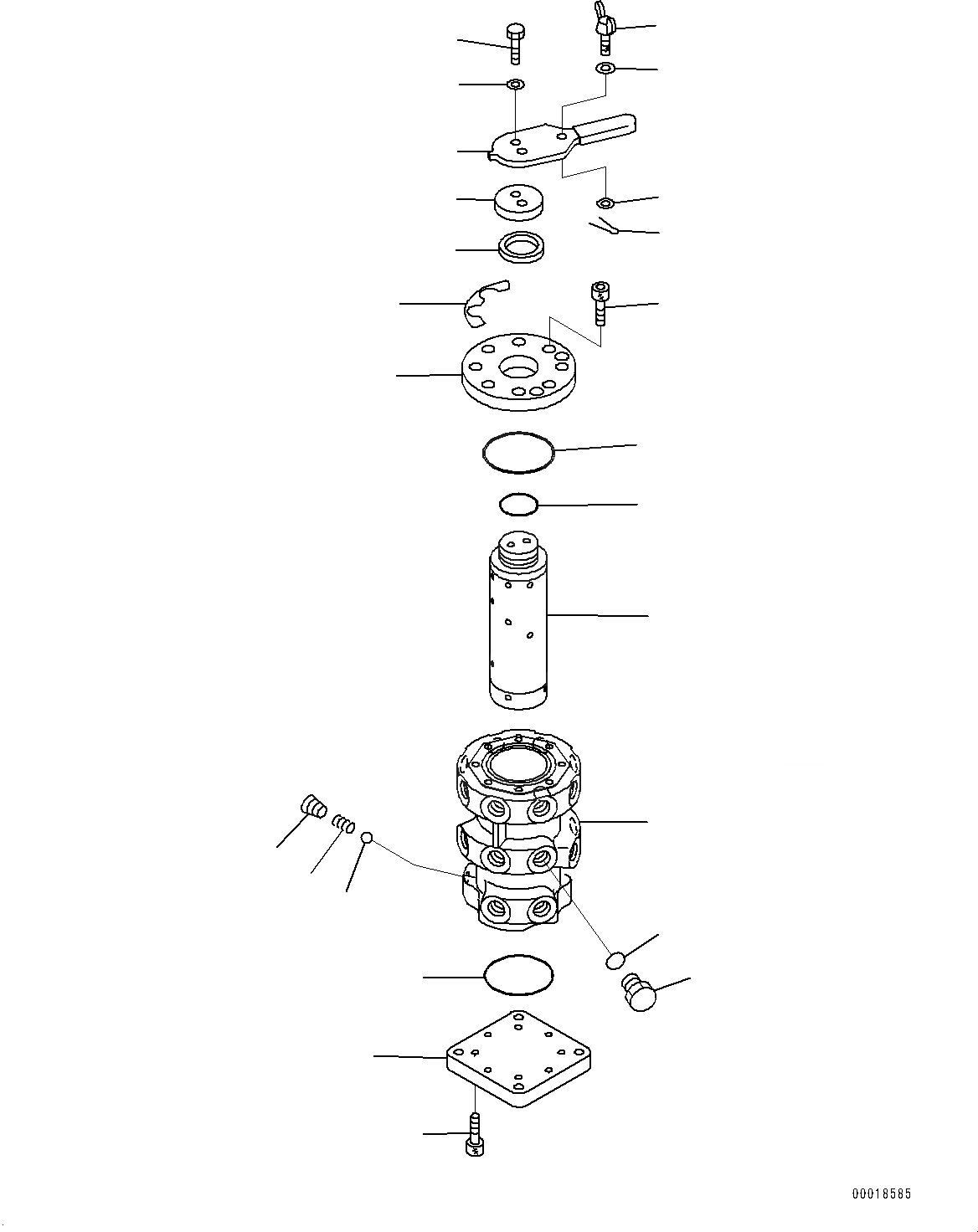 00018585