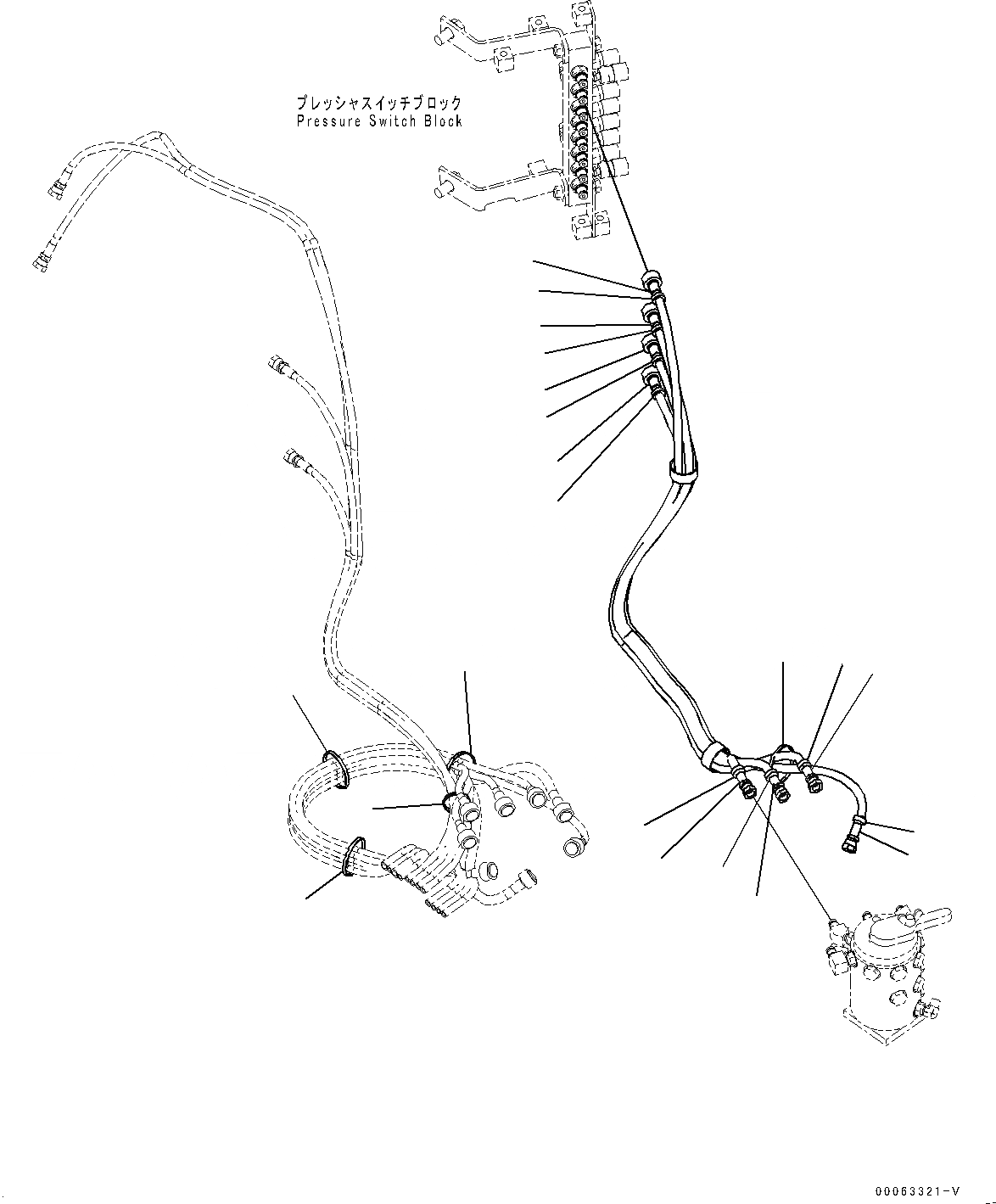 プレッシャスイッチブロック
Pressure Switch Block

00063321-V