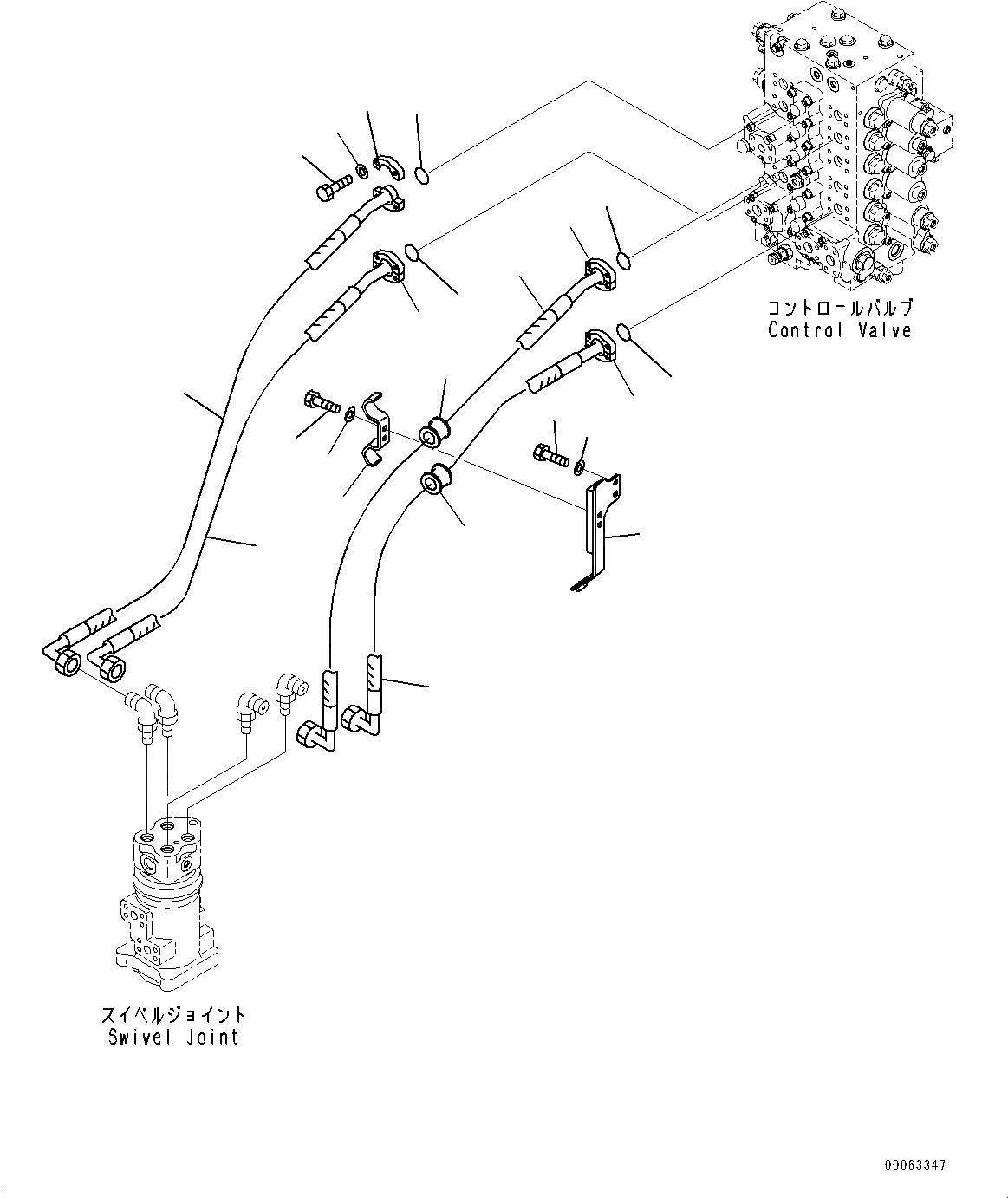 コントロールバルブ
Control Valve

スイベルジョイント
Swivel Joint

00063347