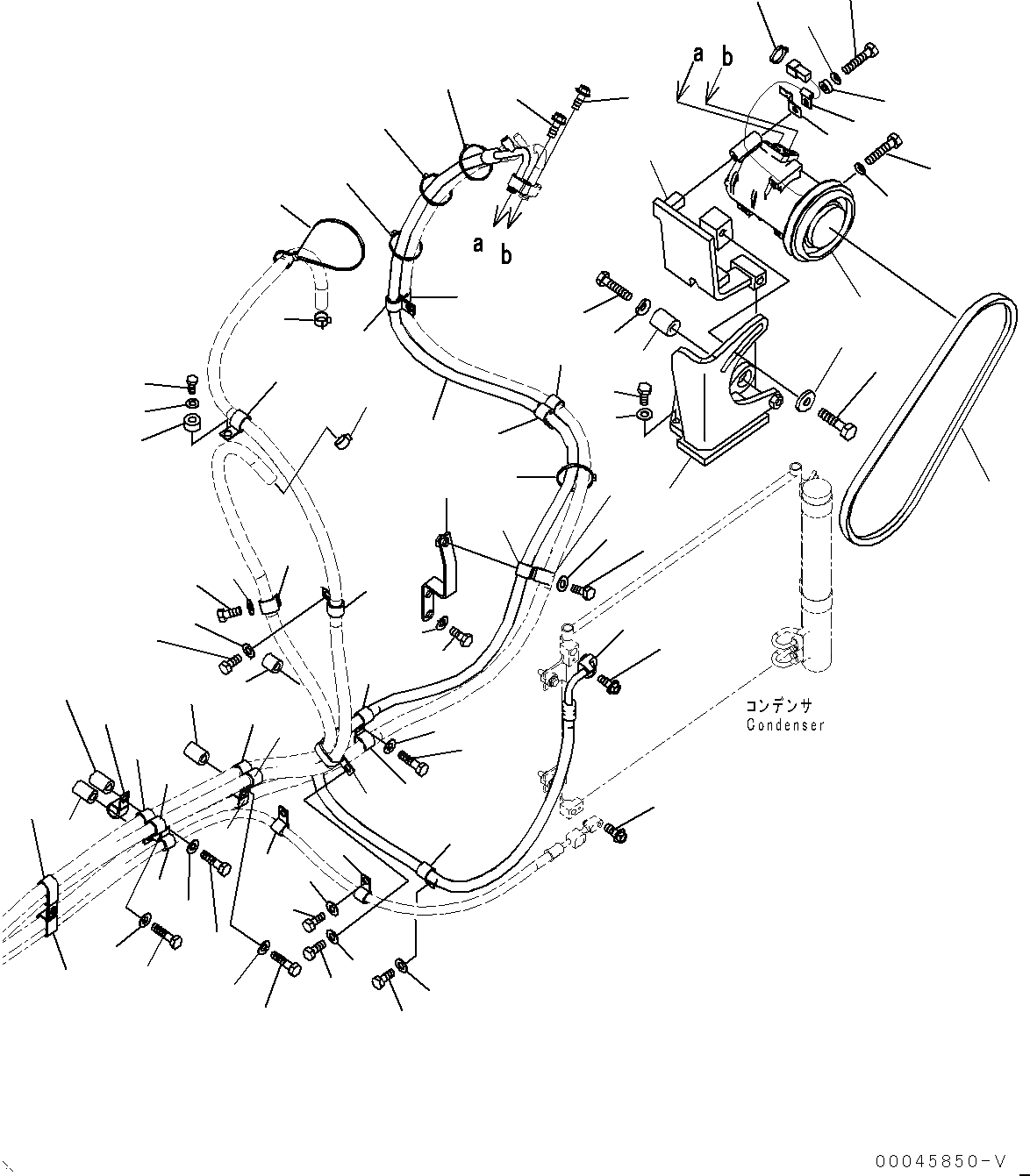 a b

a b

コンデンサ
Condenser

00045850-V