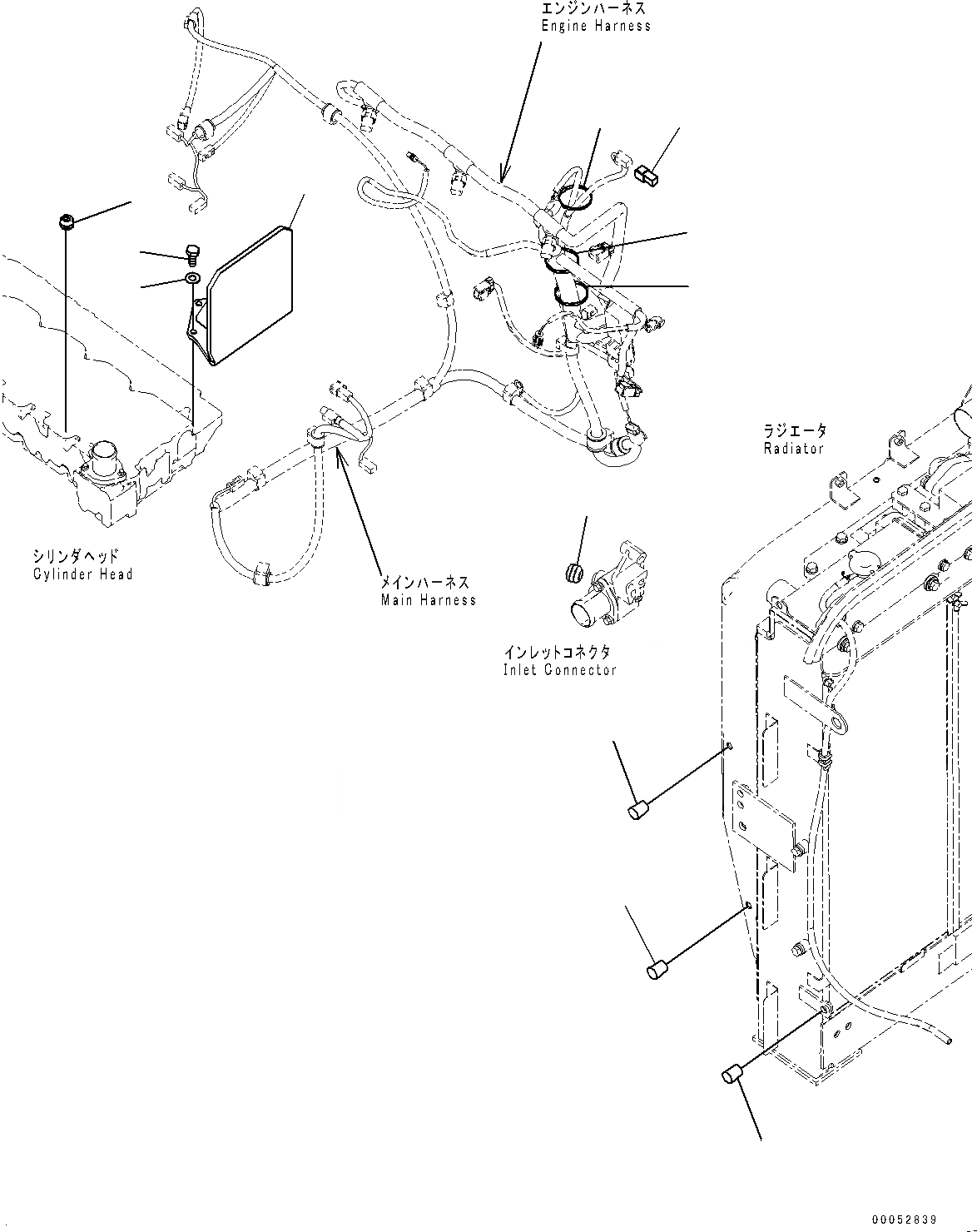 エンジンハーネス
Engine Harness

ラジエータ
Radiator

シリンダヘッド
Cylinder Head

メインハーネス
Main Harness

インレットコネクタ
Inlet Connector

00052839