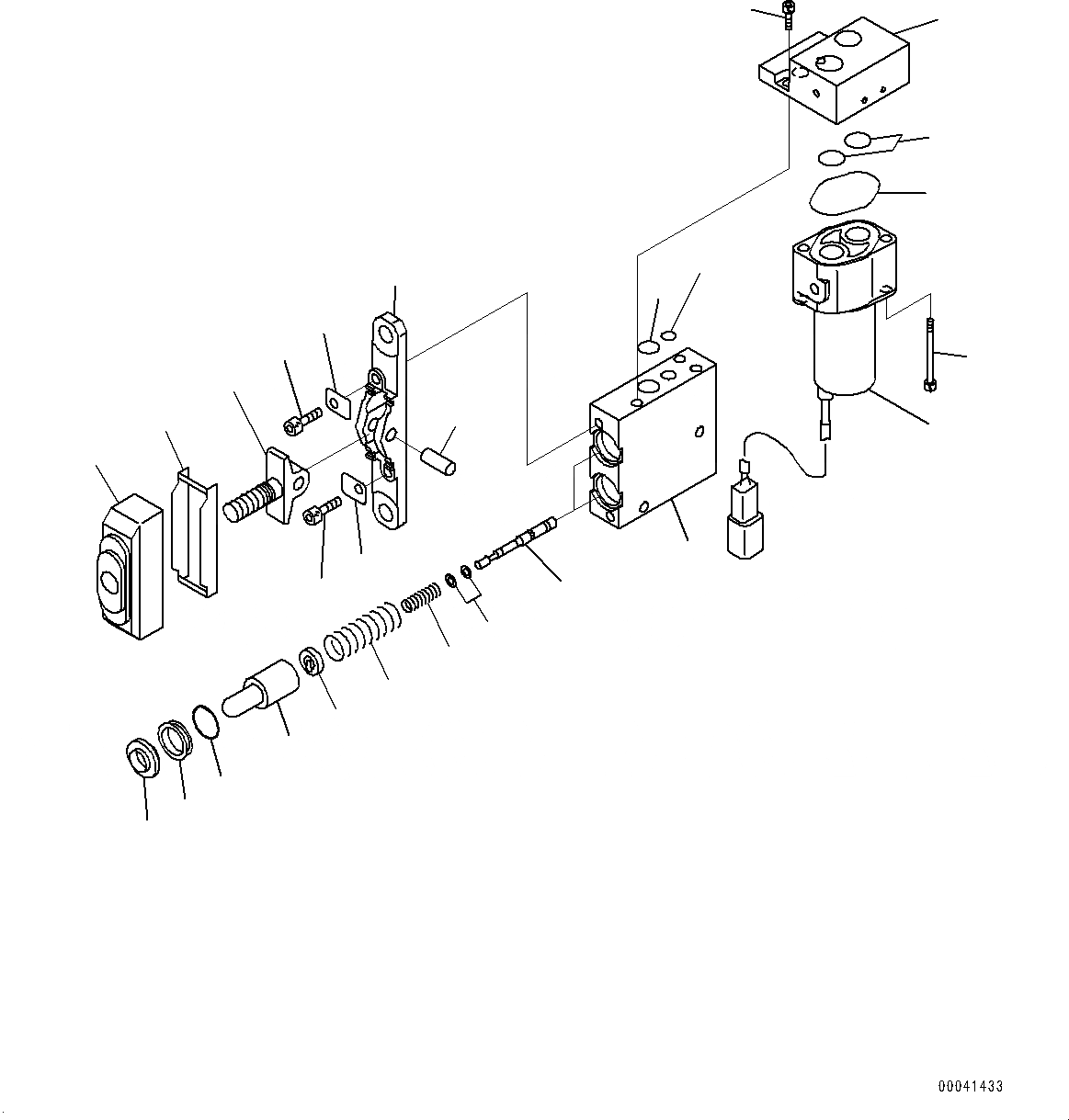 00041433