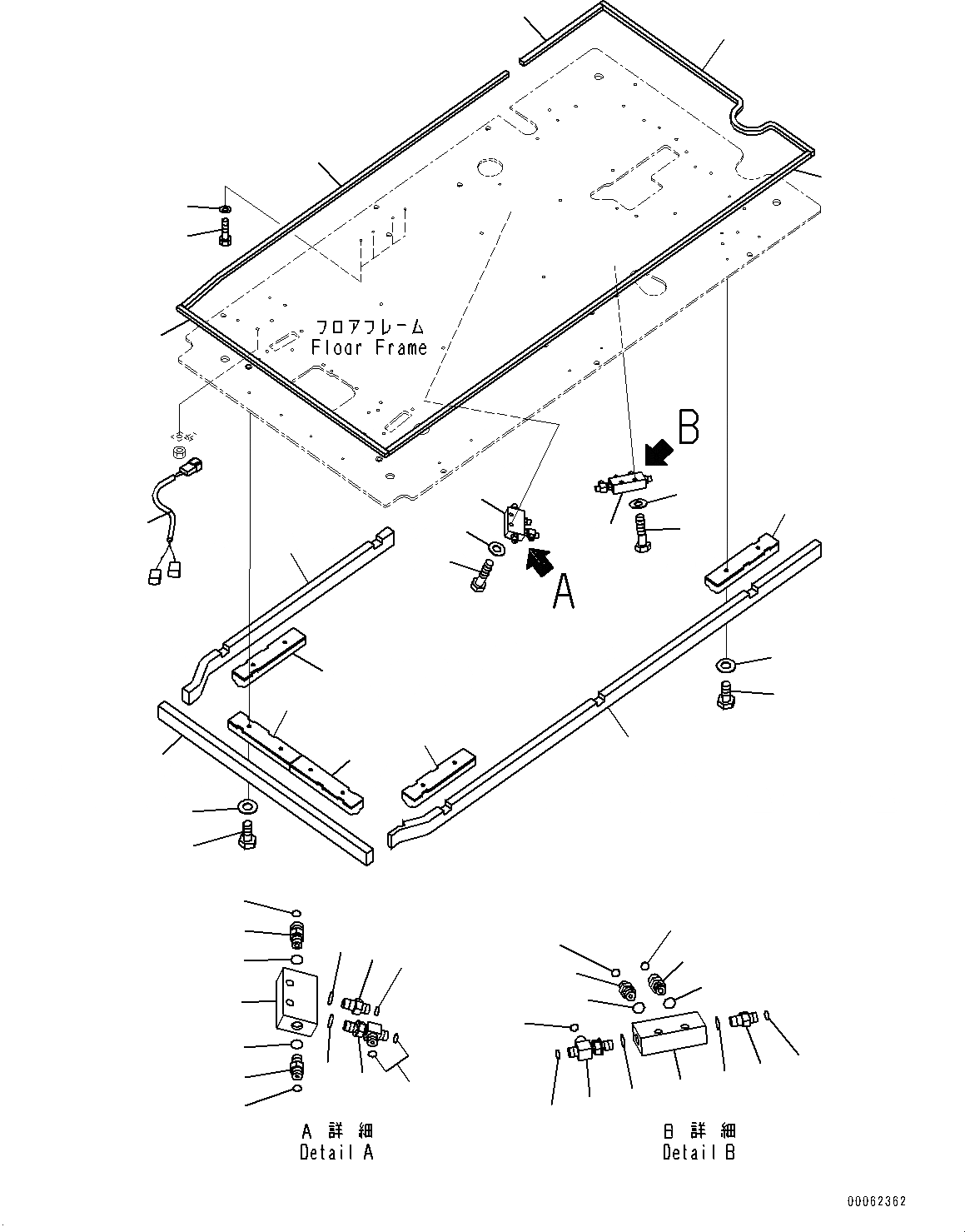 フロアフレーム
Floor Frame

B

A

A 詳 細
Detail A

B 詳 細
Detail B

00062362