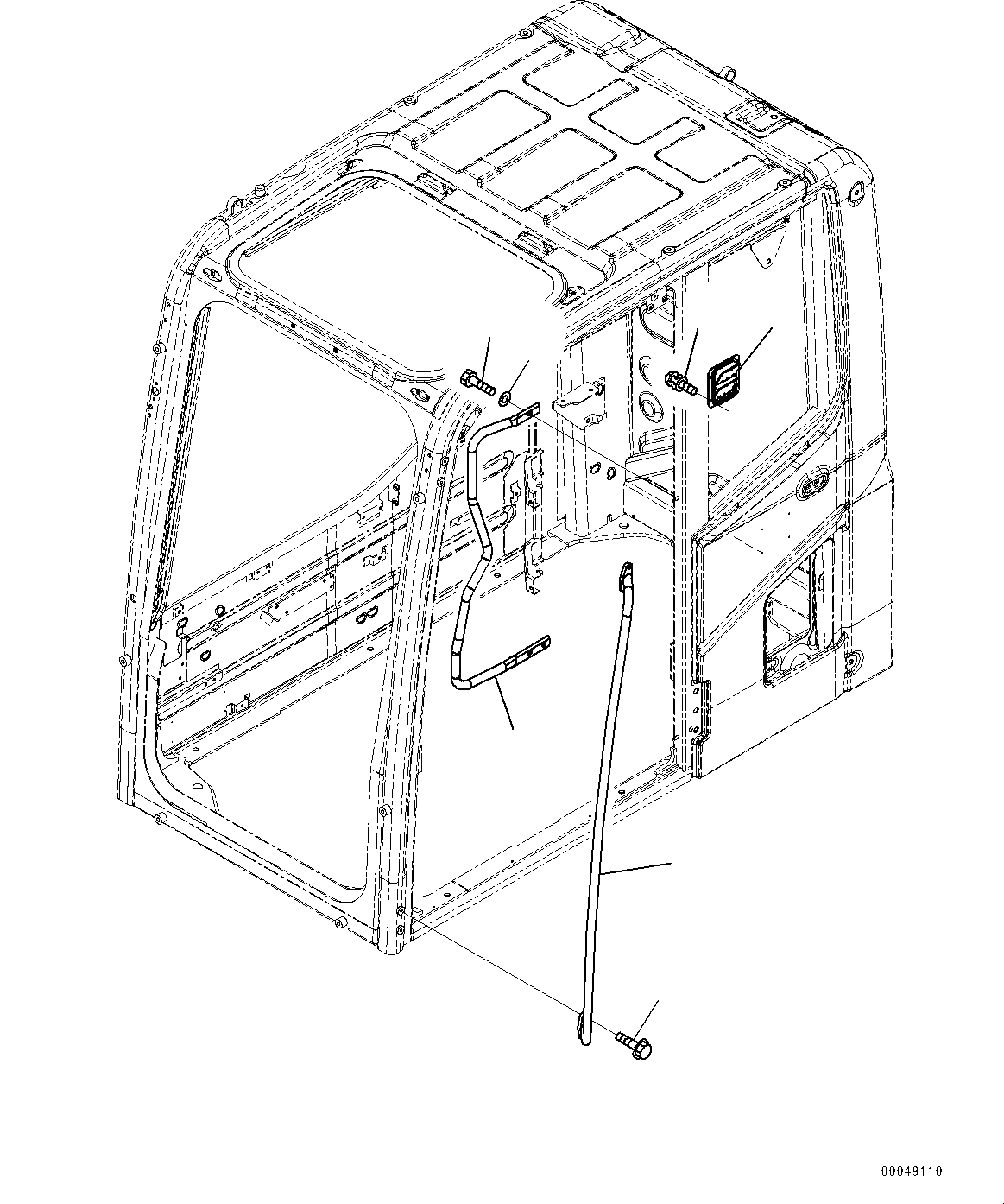 00049110