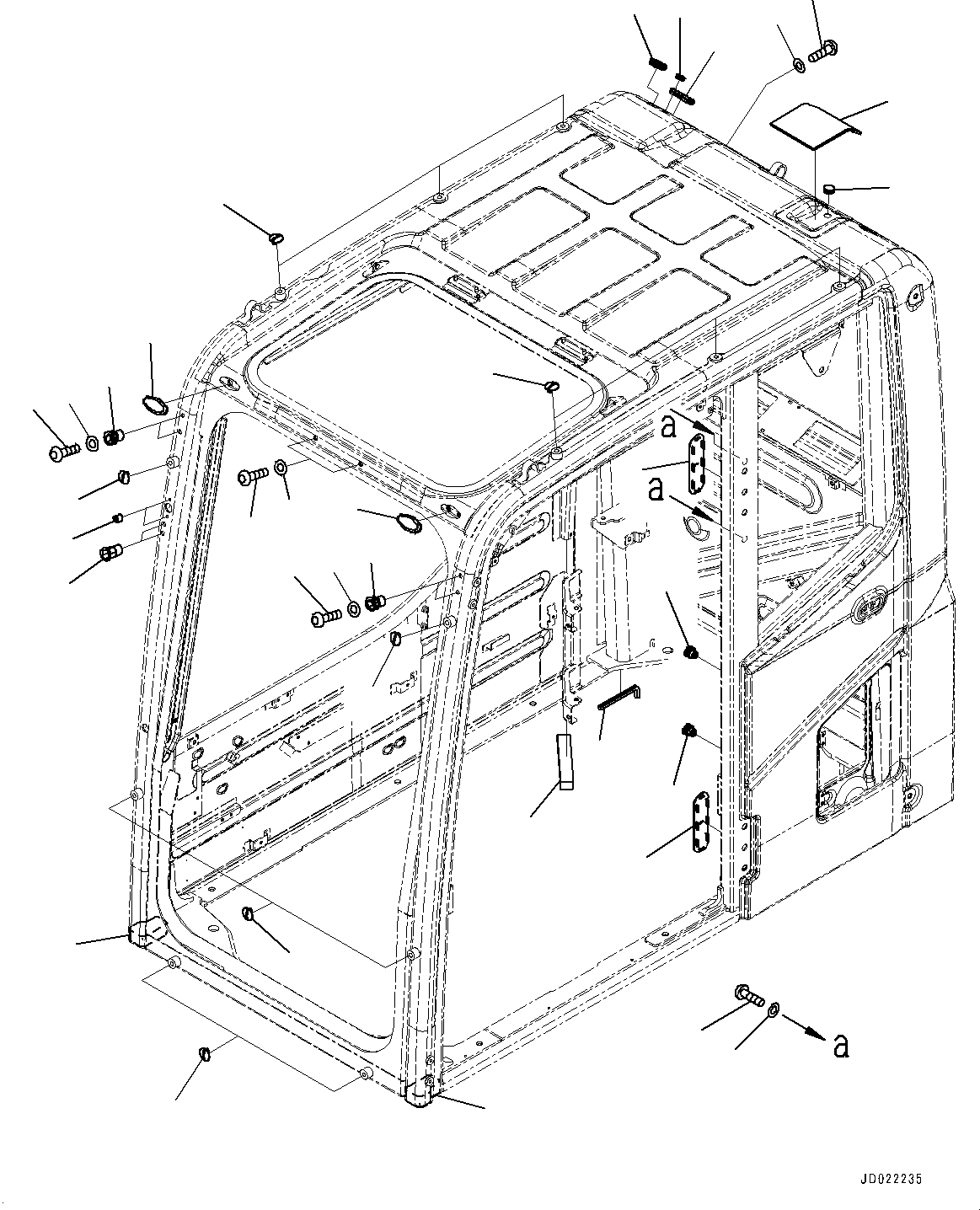 a
a
a
JD022235