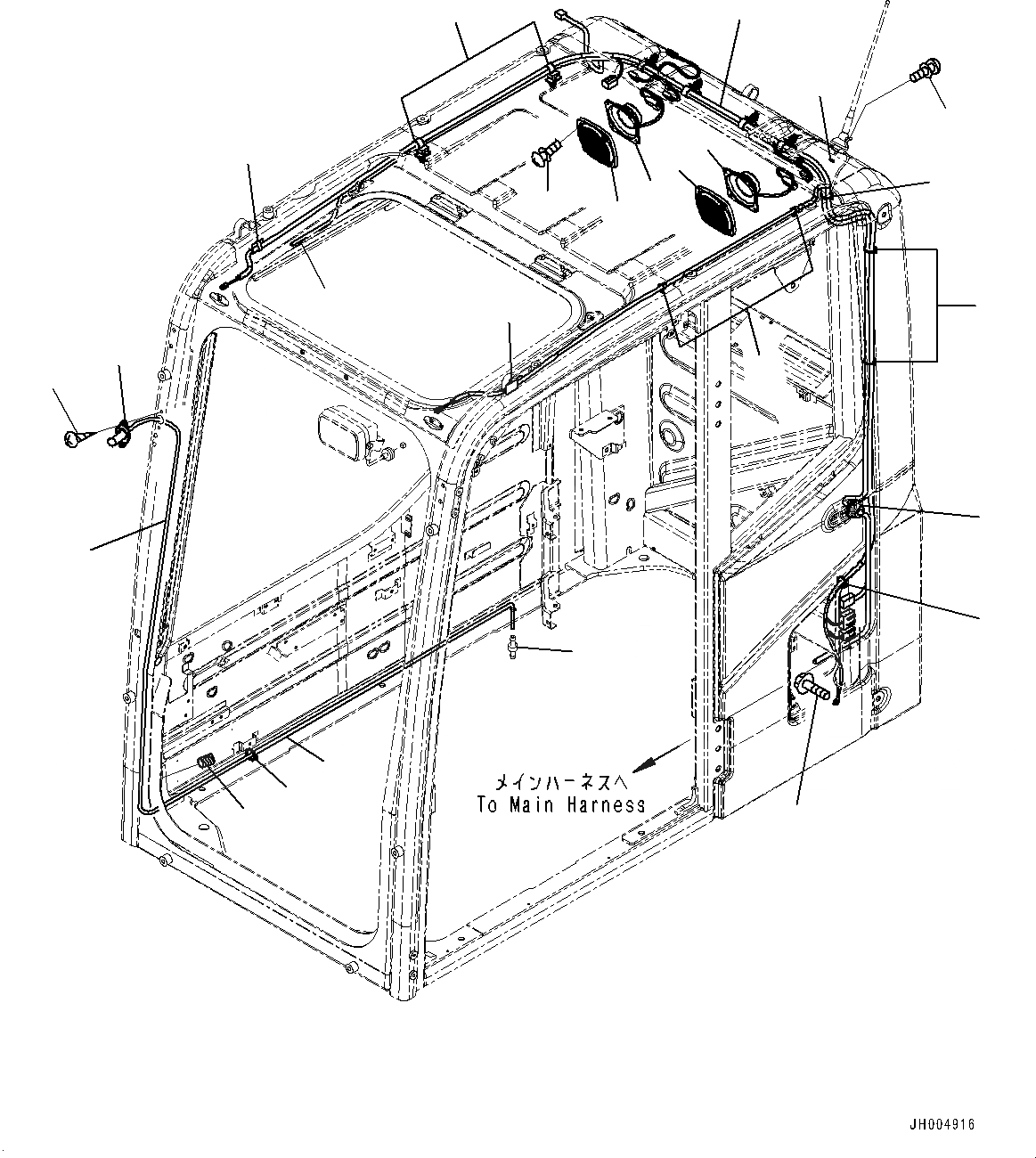 メインハーネスへ
To Main Harness

JH004916