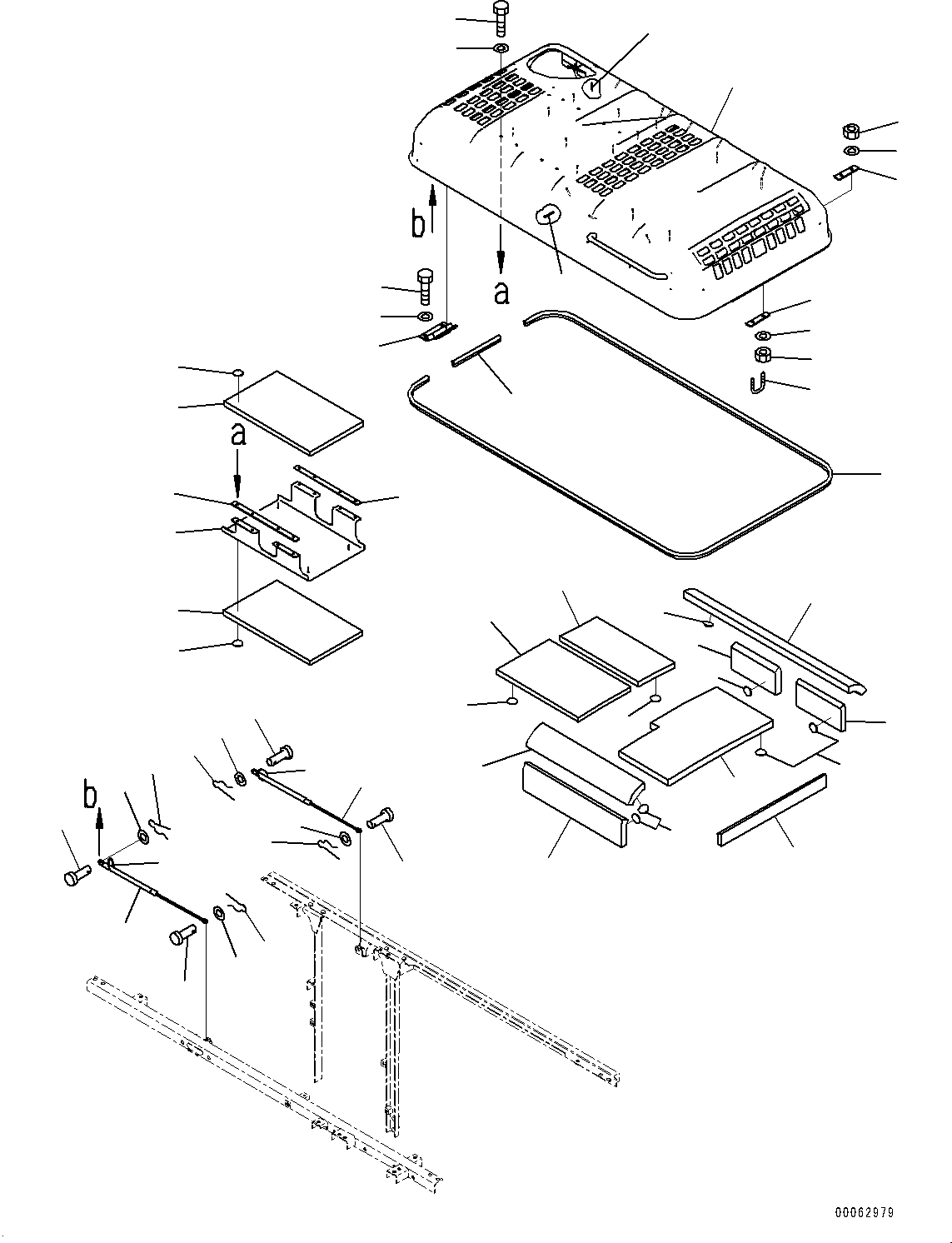 b
a
a
b
00062979