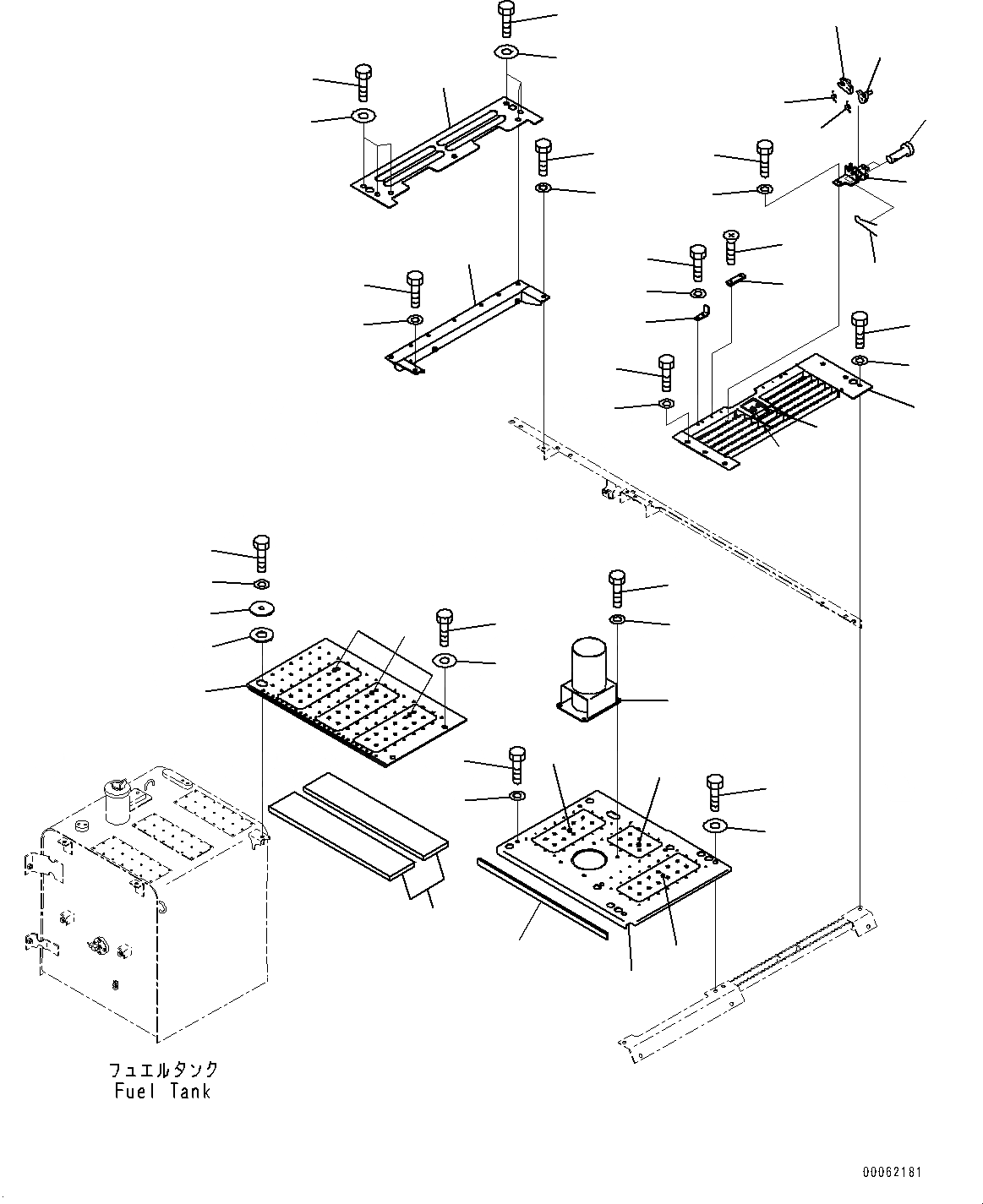 フュエルタンク
Fuel Tank

00062181