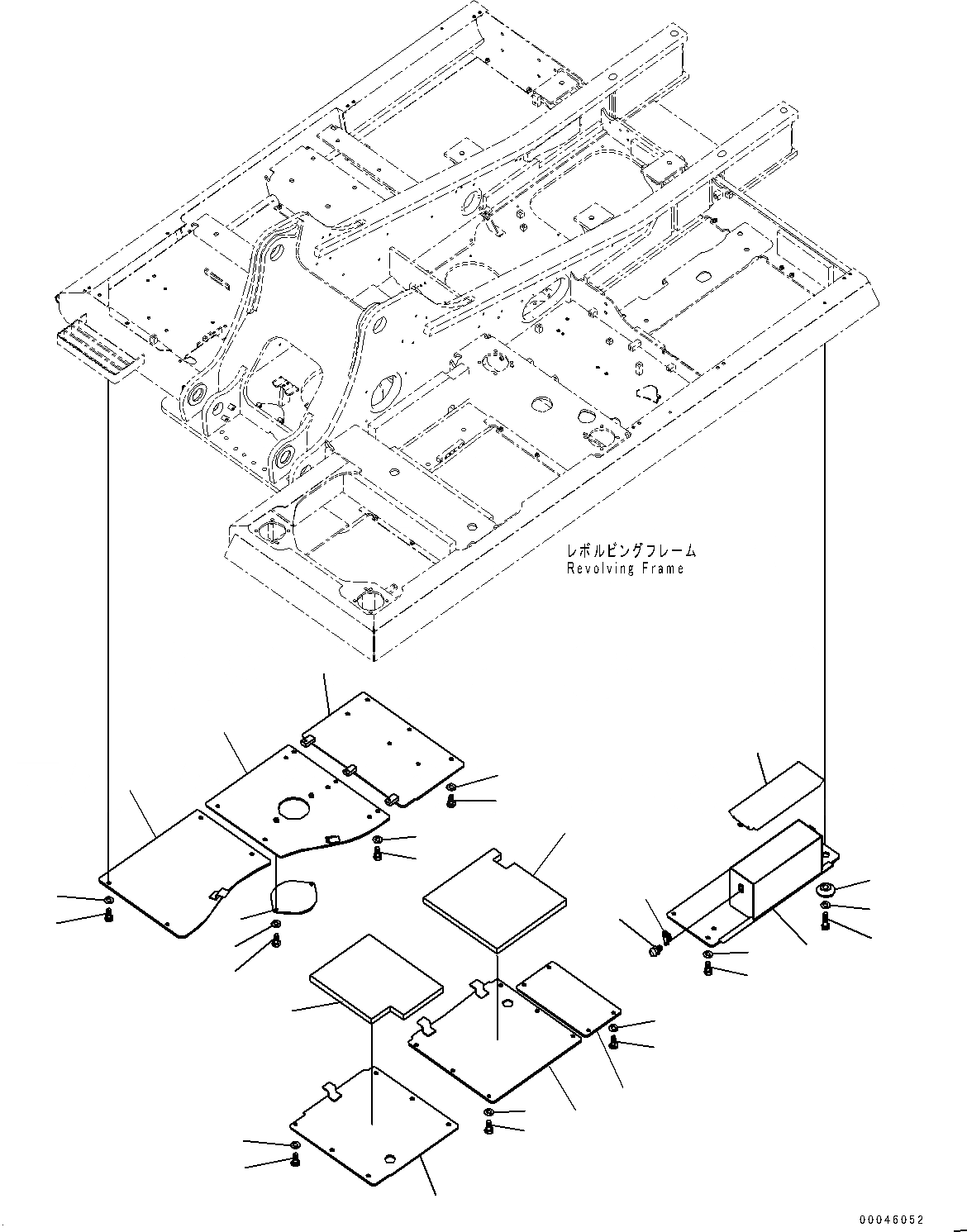 レボルビングフレーム
Revolving Frame

00046052