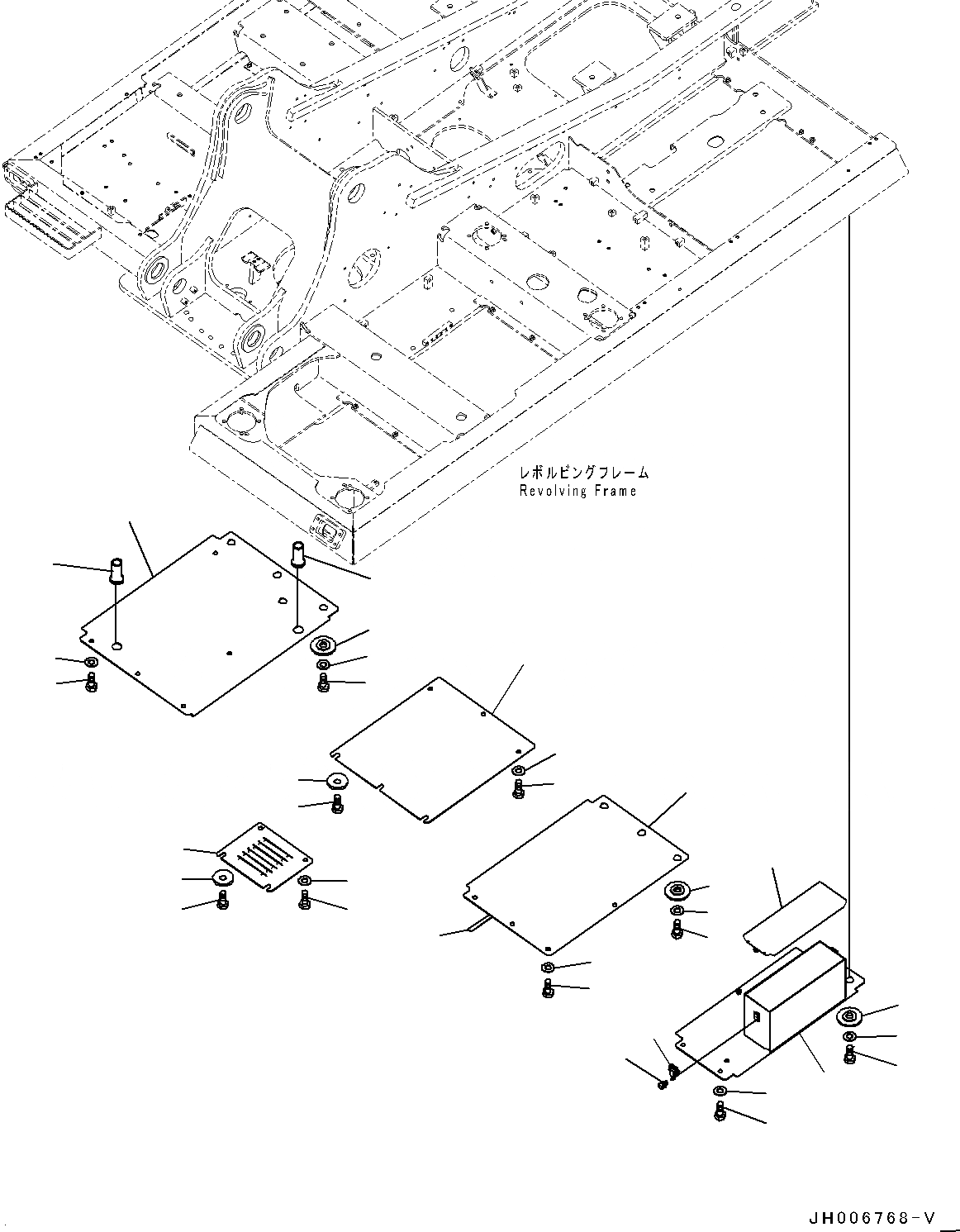 レボルビングフレーム
Revolving Frame

JH006768-V