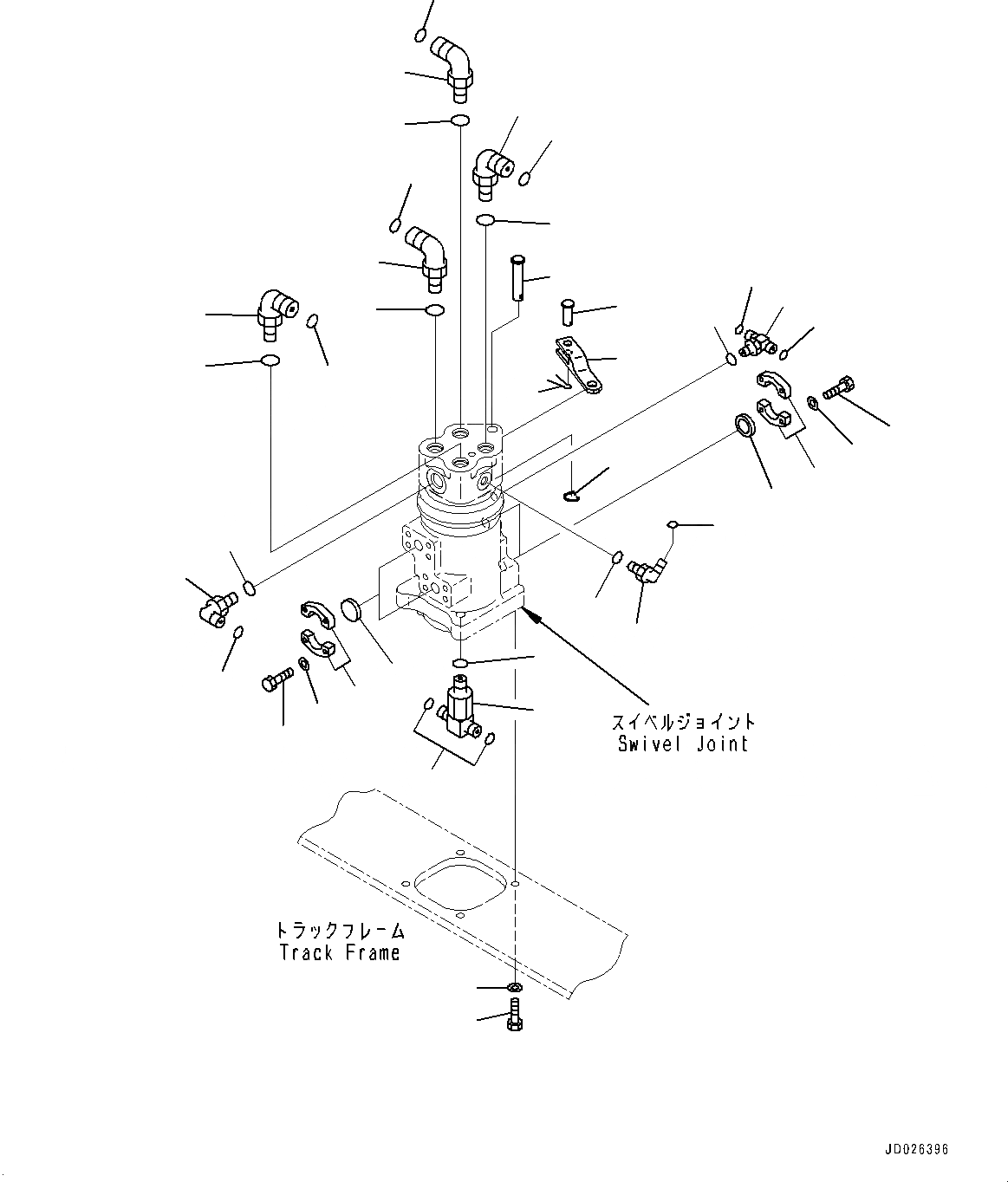 スイベルジョイント
Swivel Joint

トラックフレーム
Track Frame

JD026396