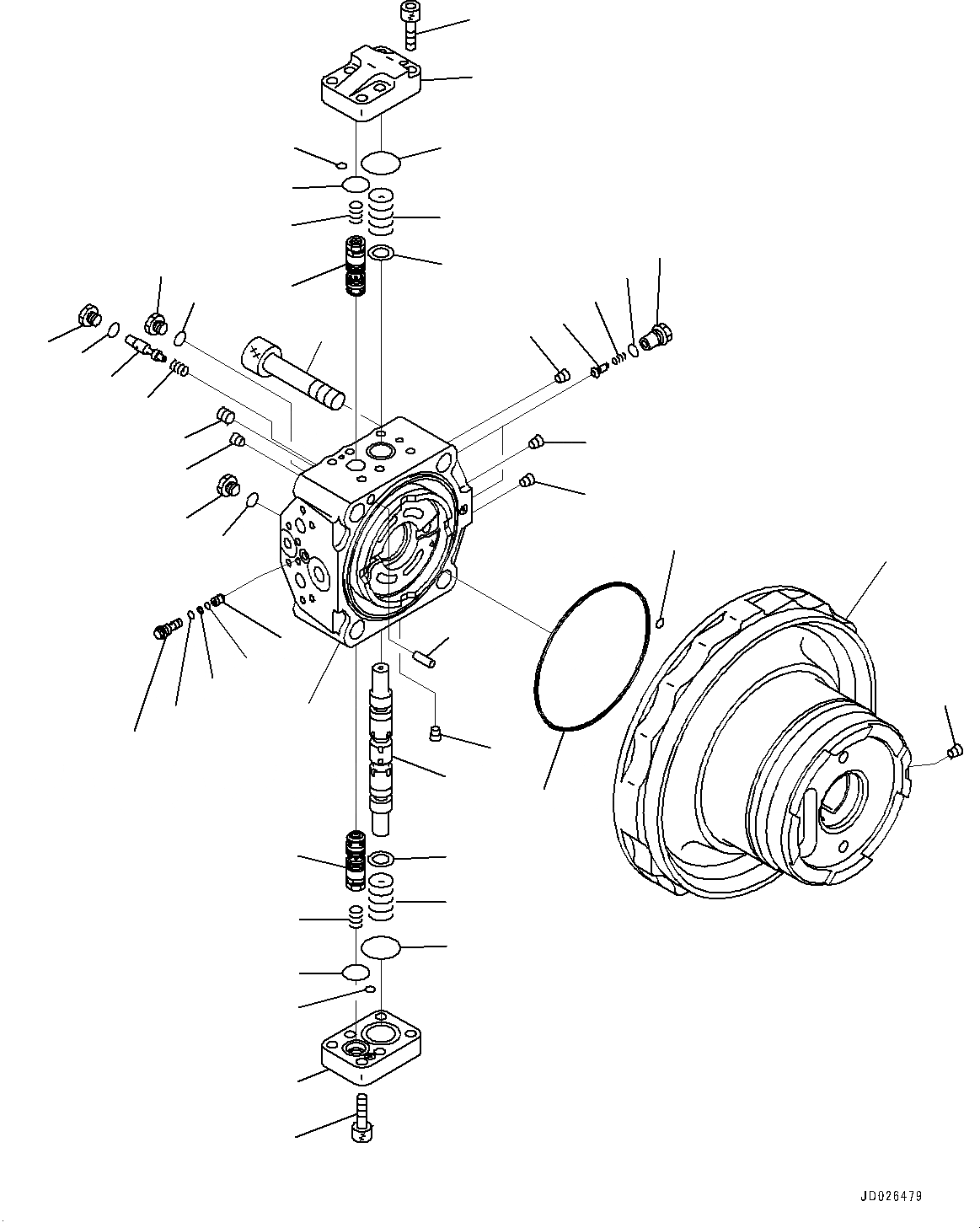 JD026479