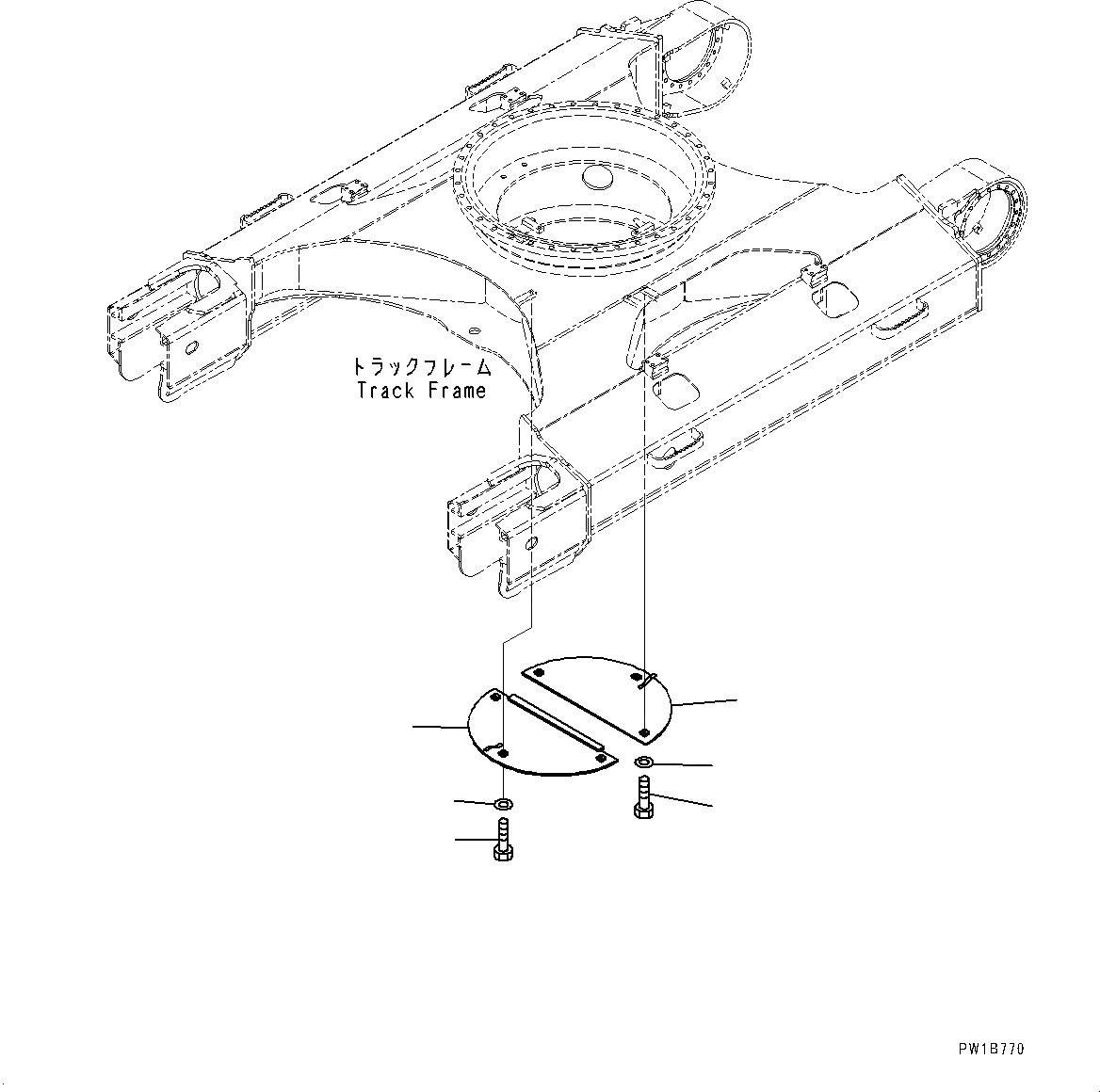 トラックフレーム
Track Frame

PW1B770