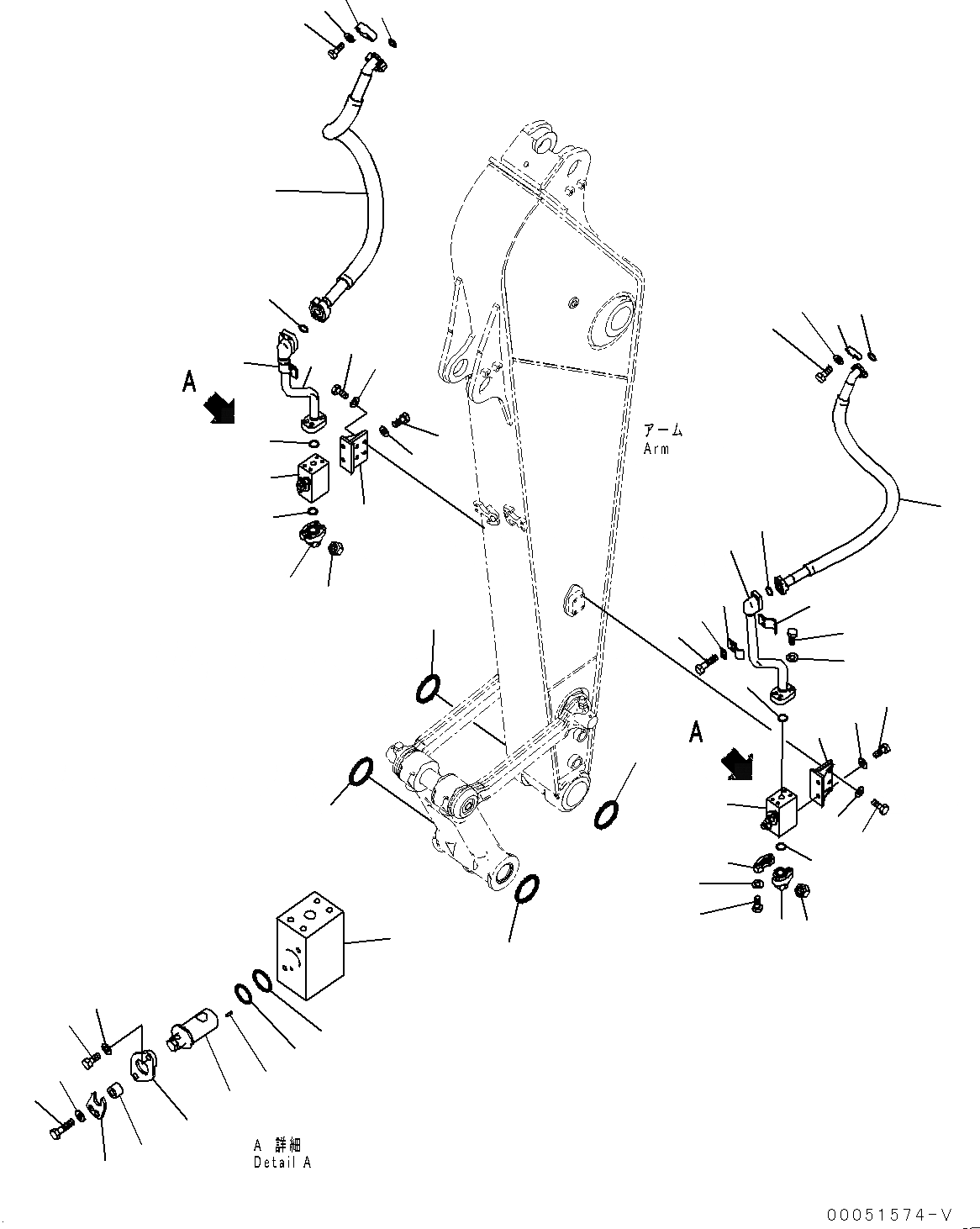 A

アーム
Arm

A

A 詳細
Detail A

00051574-V