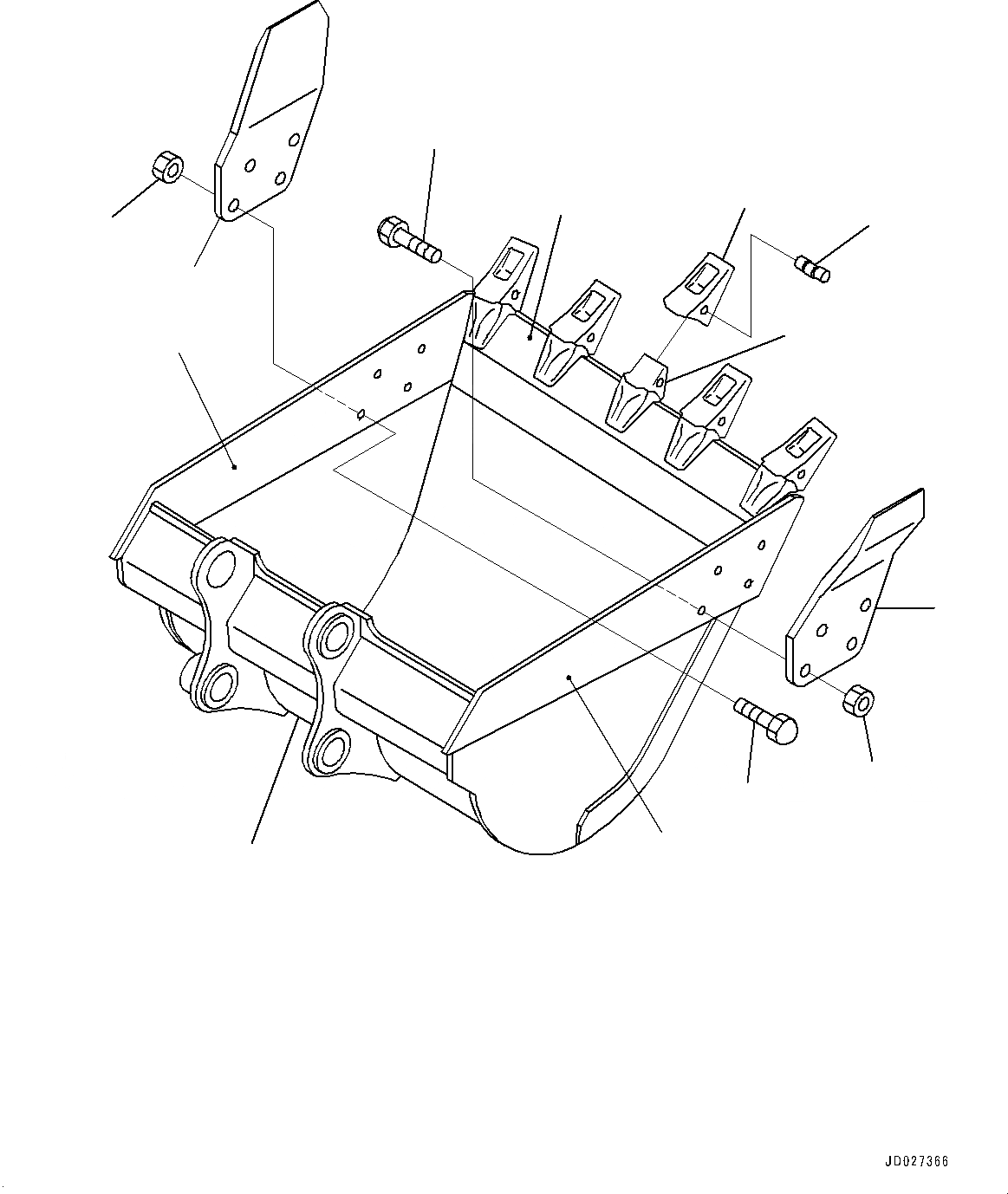 JD027366