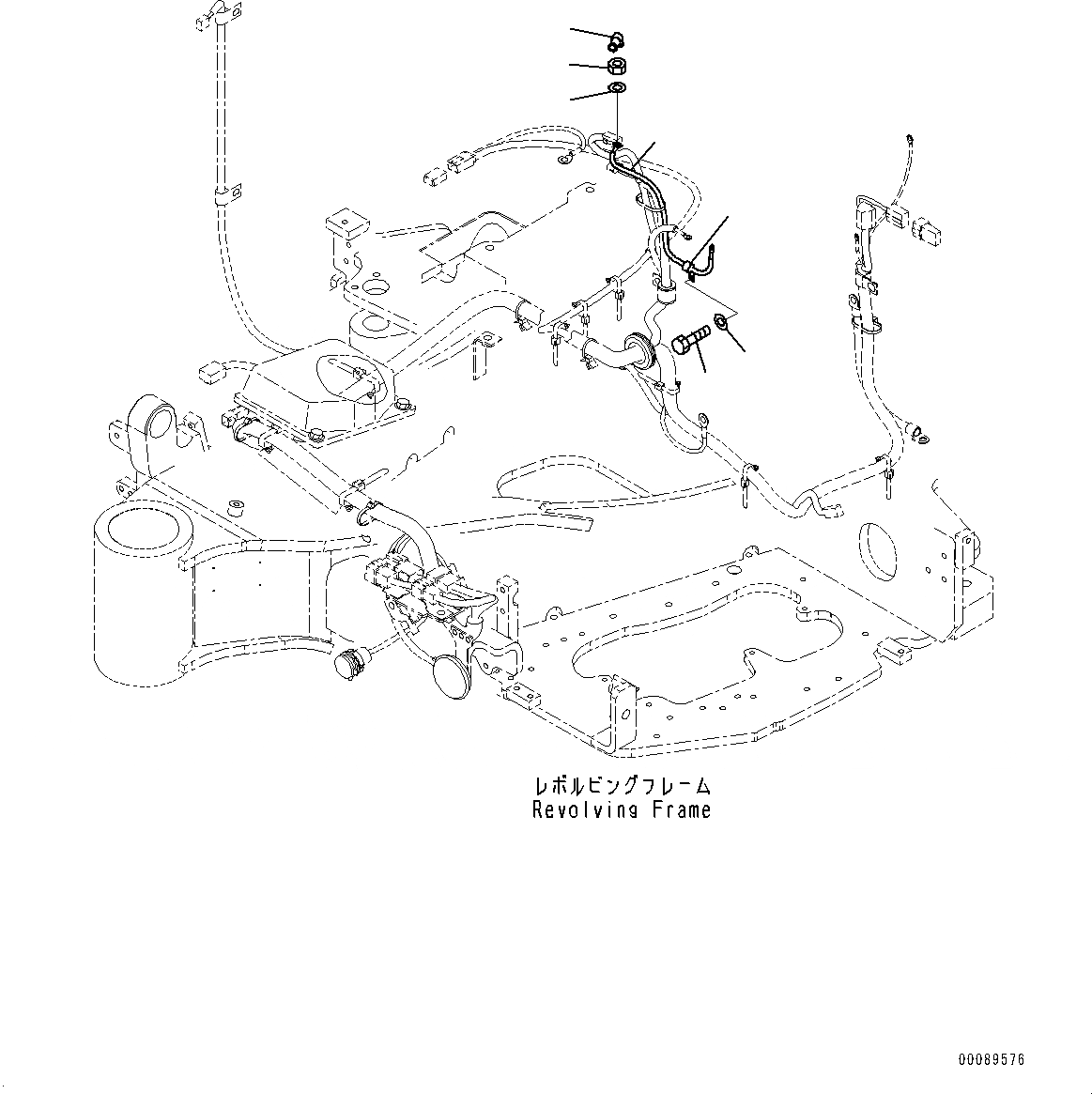 レボルビングフレーム
Revolving Frame

00089576