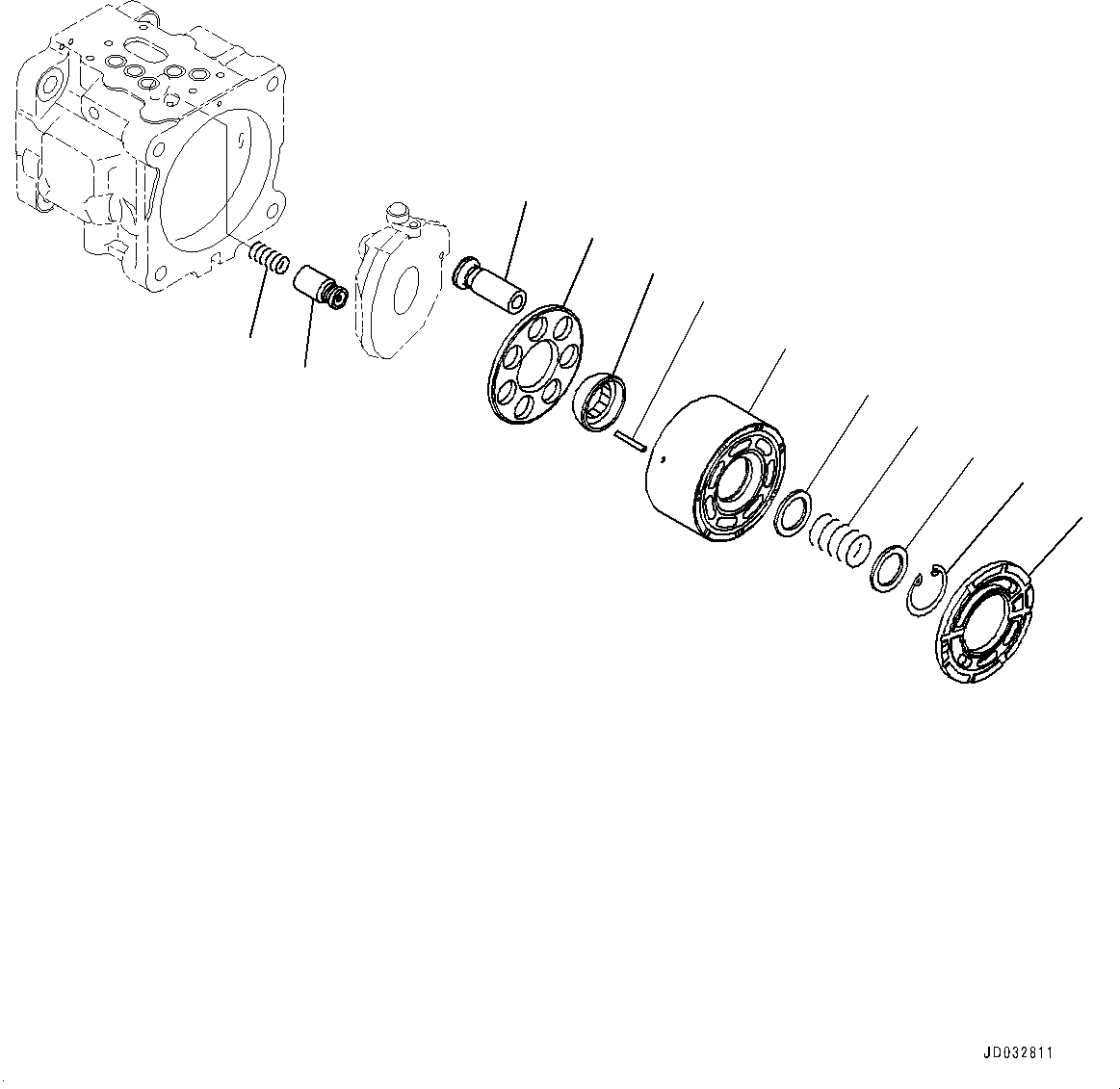 JD032811