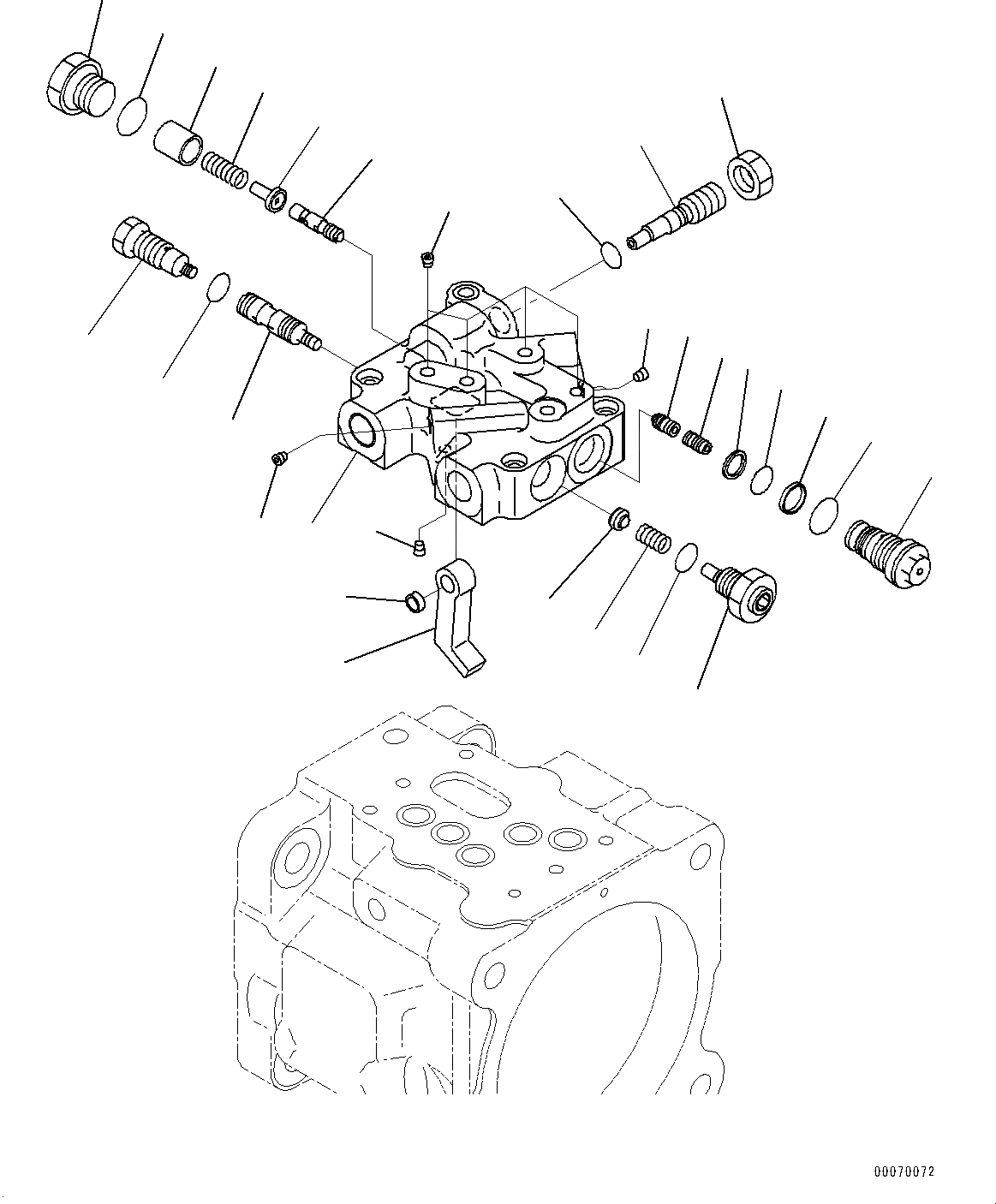 00070072