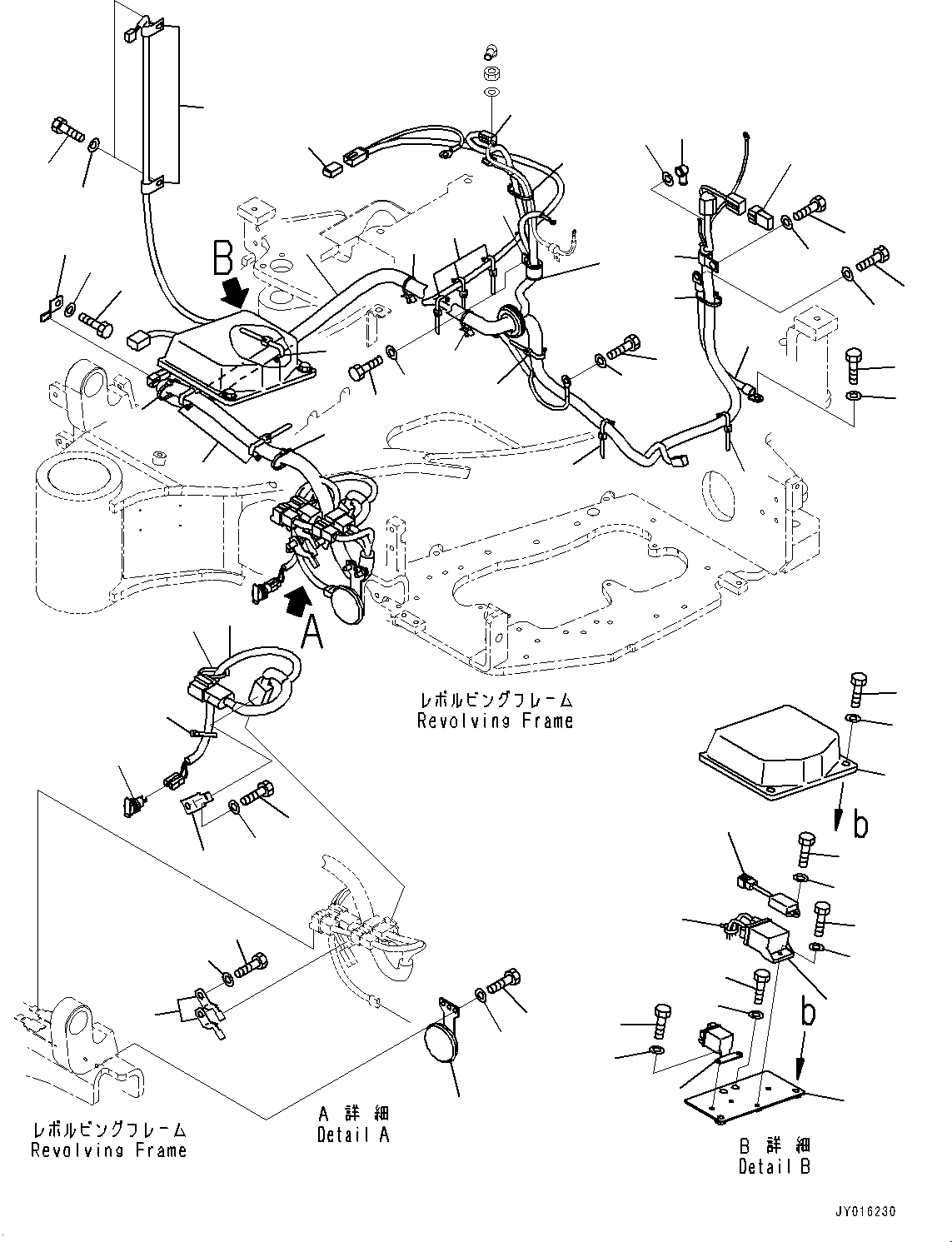 B

A

レボルビングフレーム
Revolving Frame

b

b

レボルビングフレーム
Revolving Frame

A 詳細
Detail A

B 詳細
Detail B

JY016230