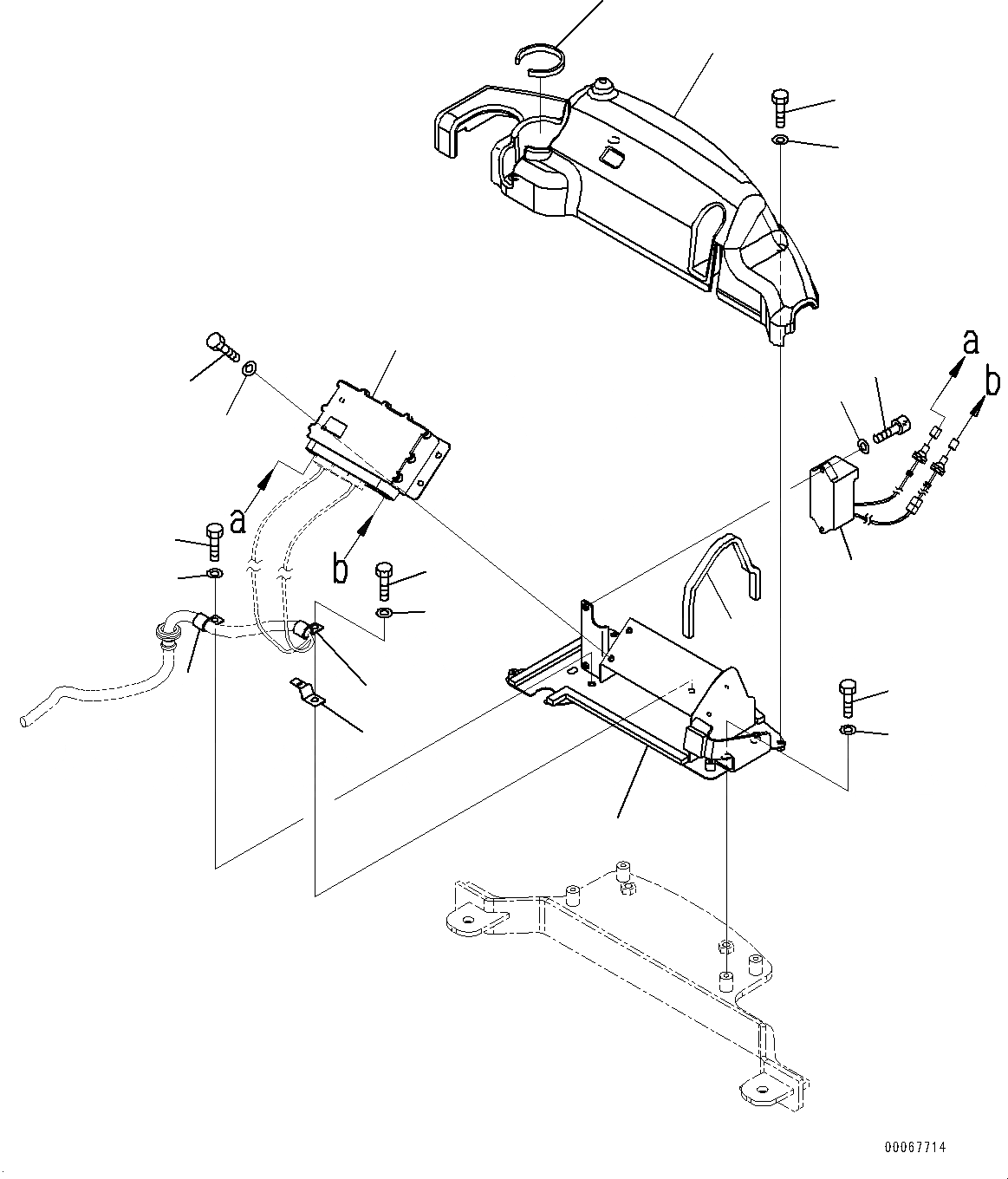 a
b
a
b
00067714