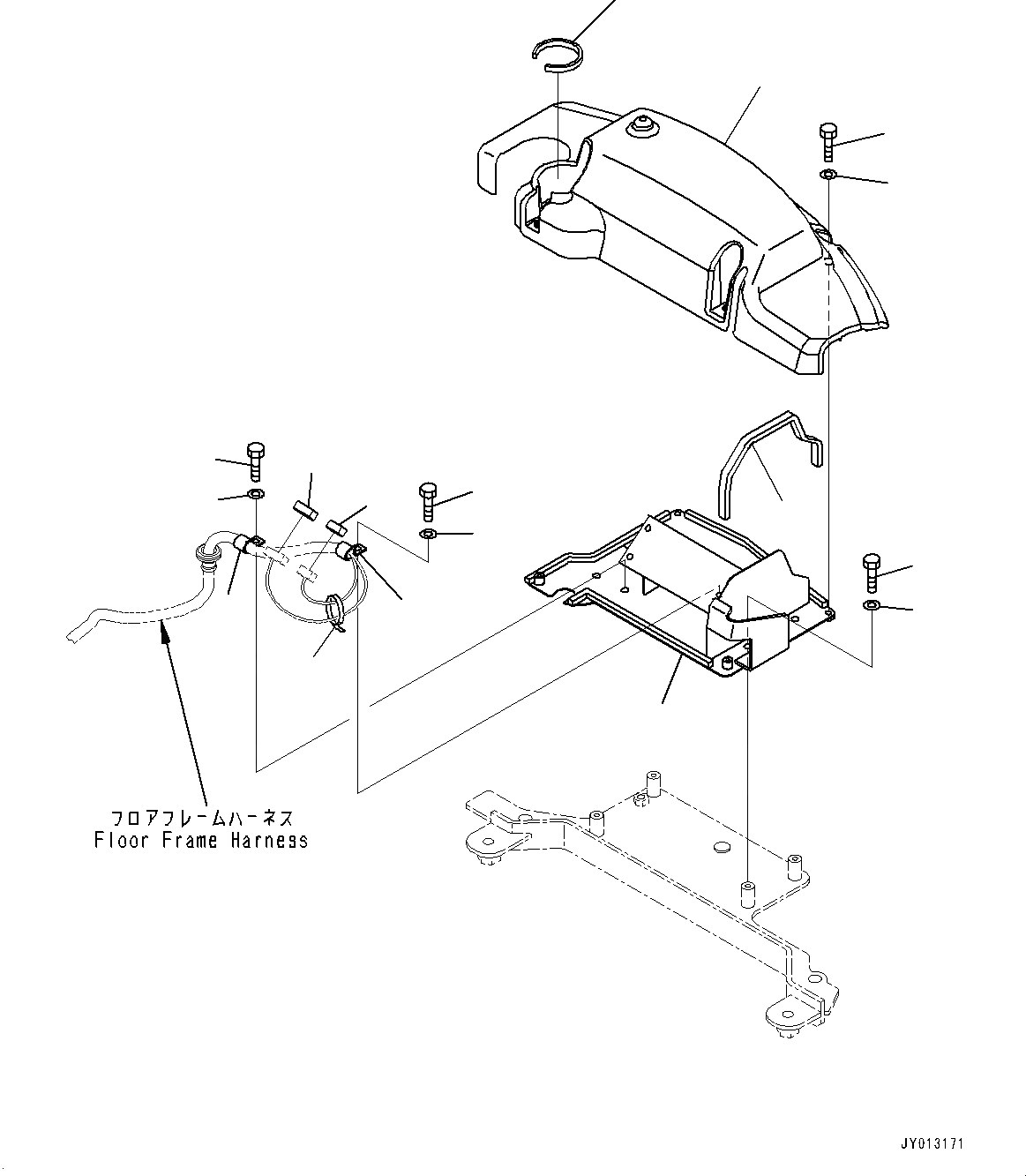 フロアフレームハーネス
Floor Frame Harness

JY013171