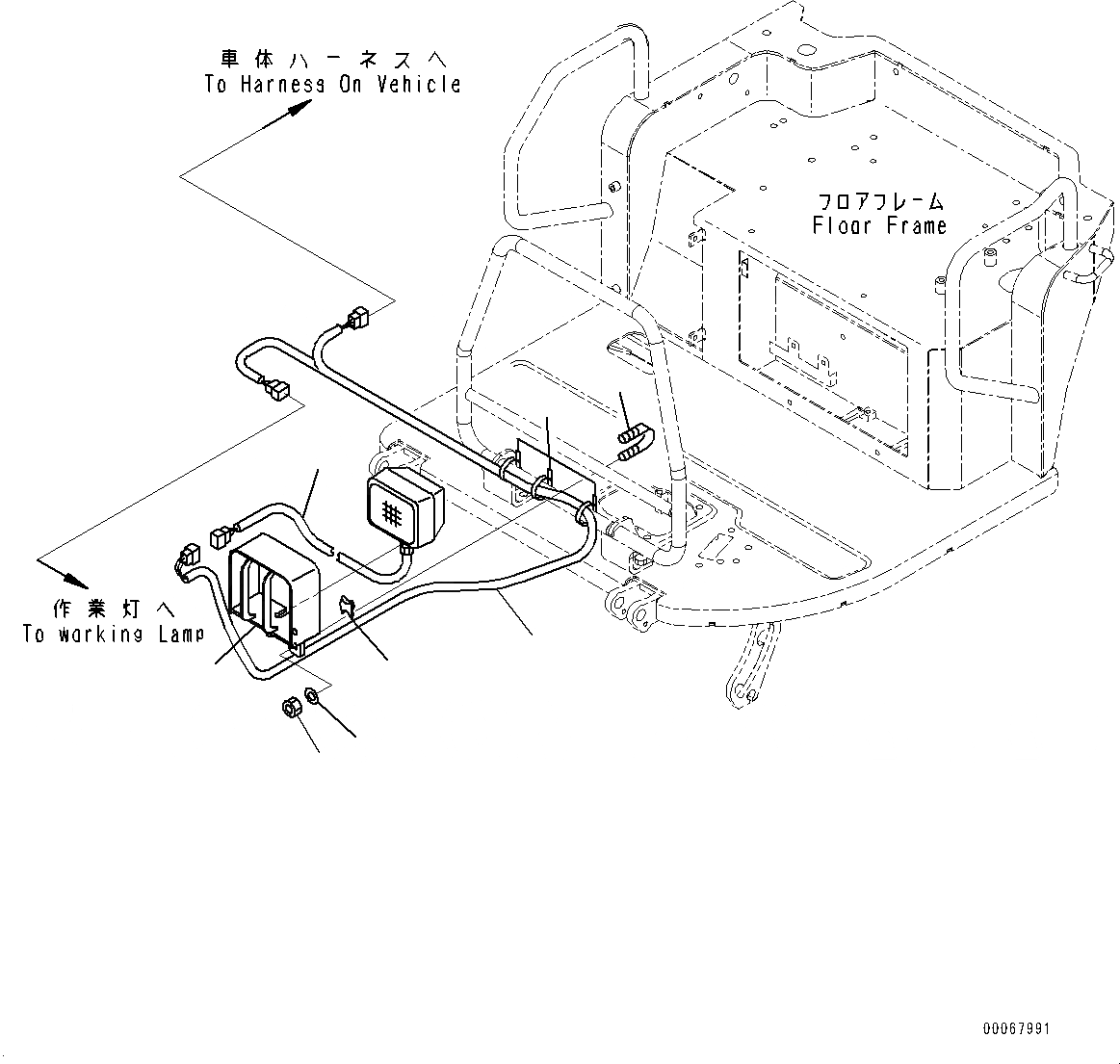 車体ハーネスへ
To Harness On Vehicle

フロアフレーム
Floor Frame

作業灯へ
To working Lamp

00067991