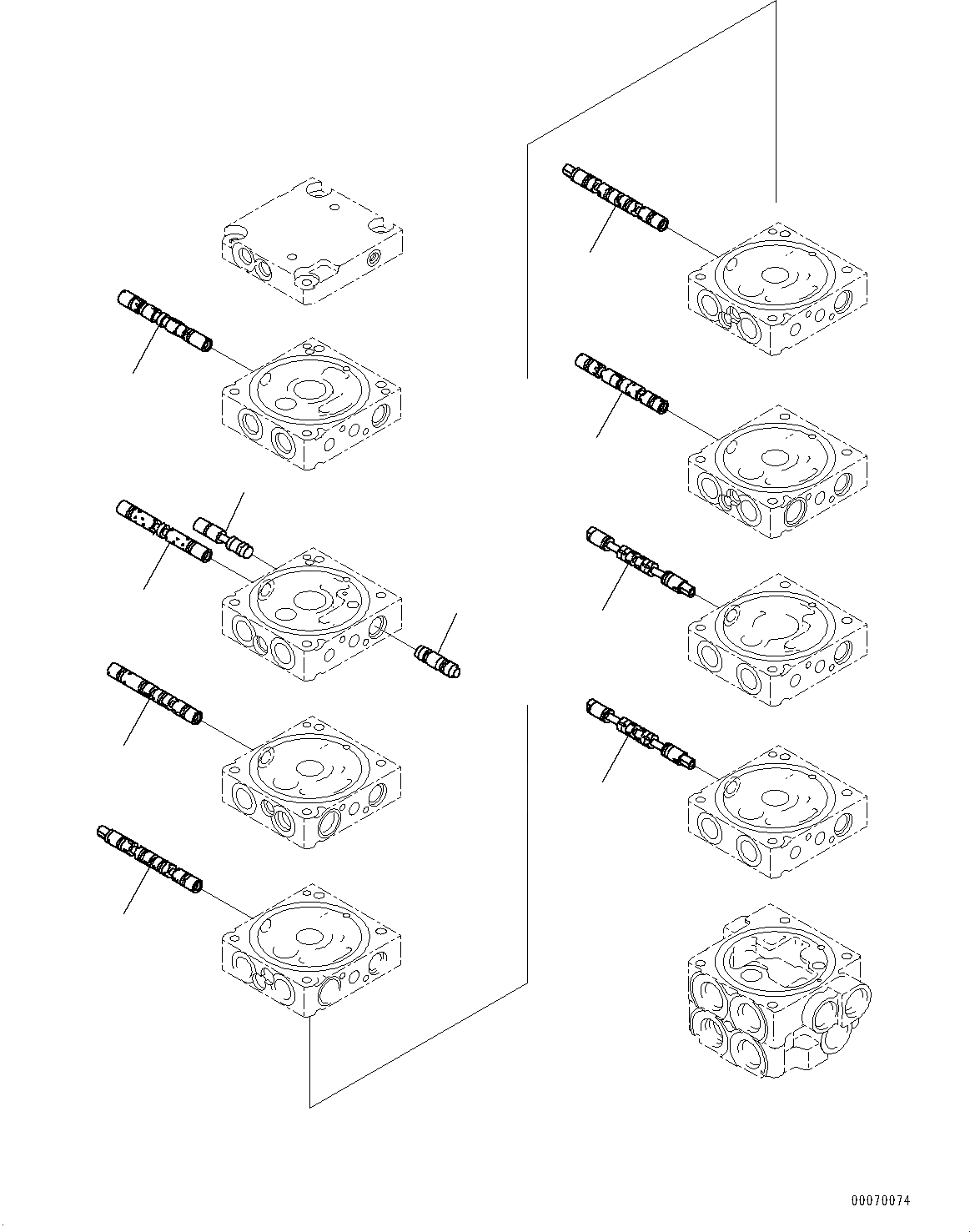 00070074