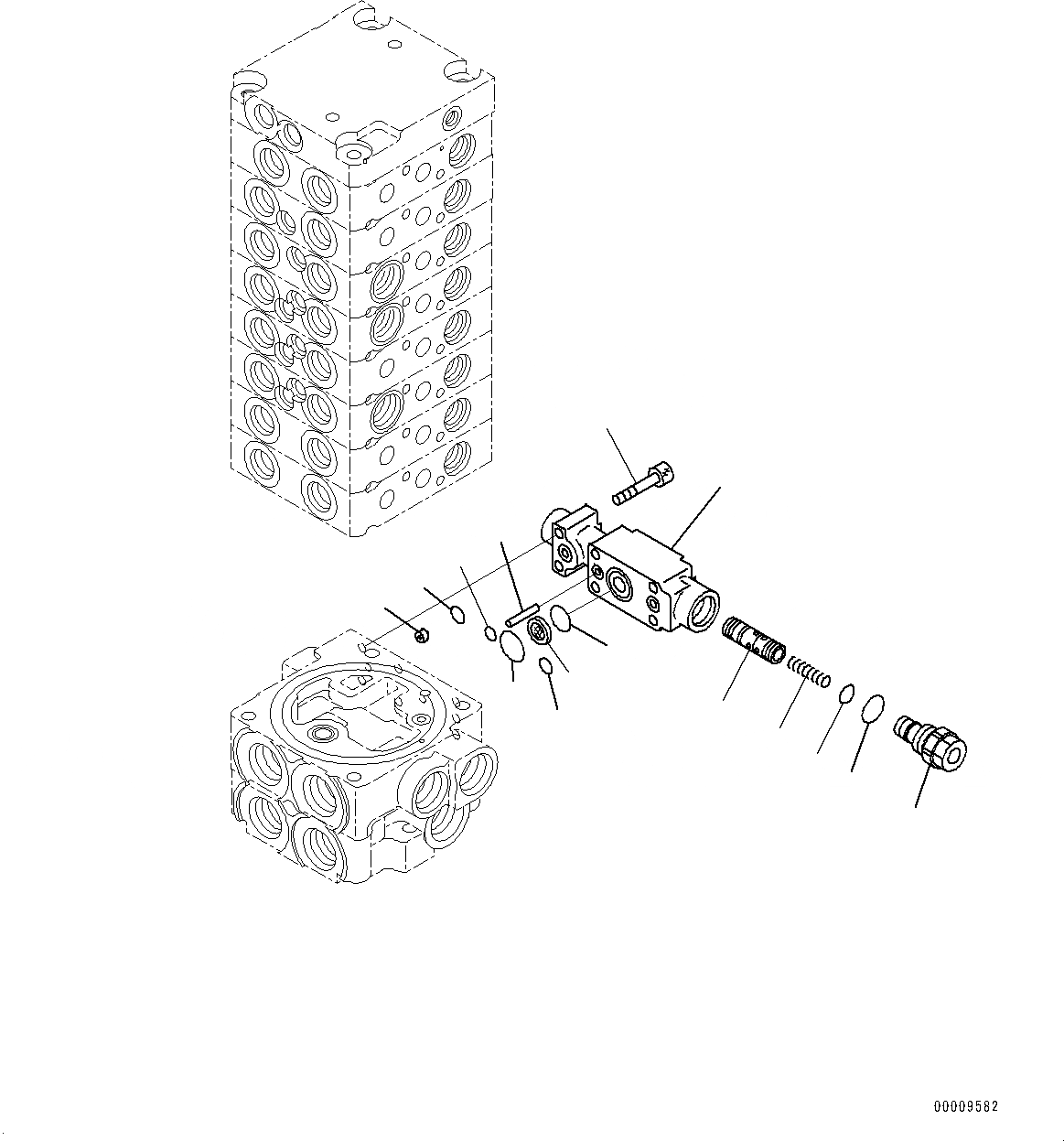 00009582