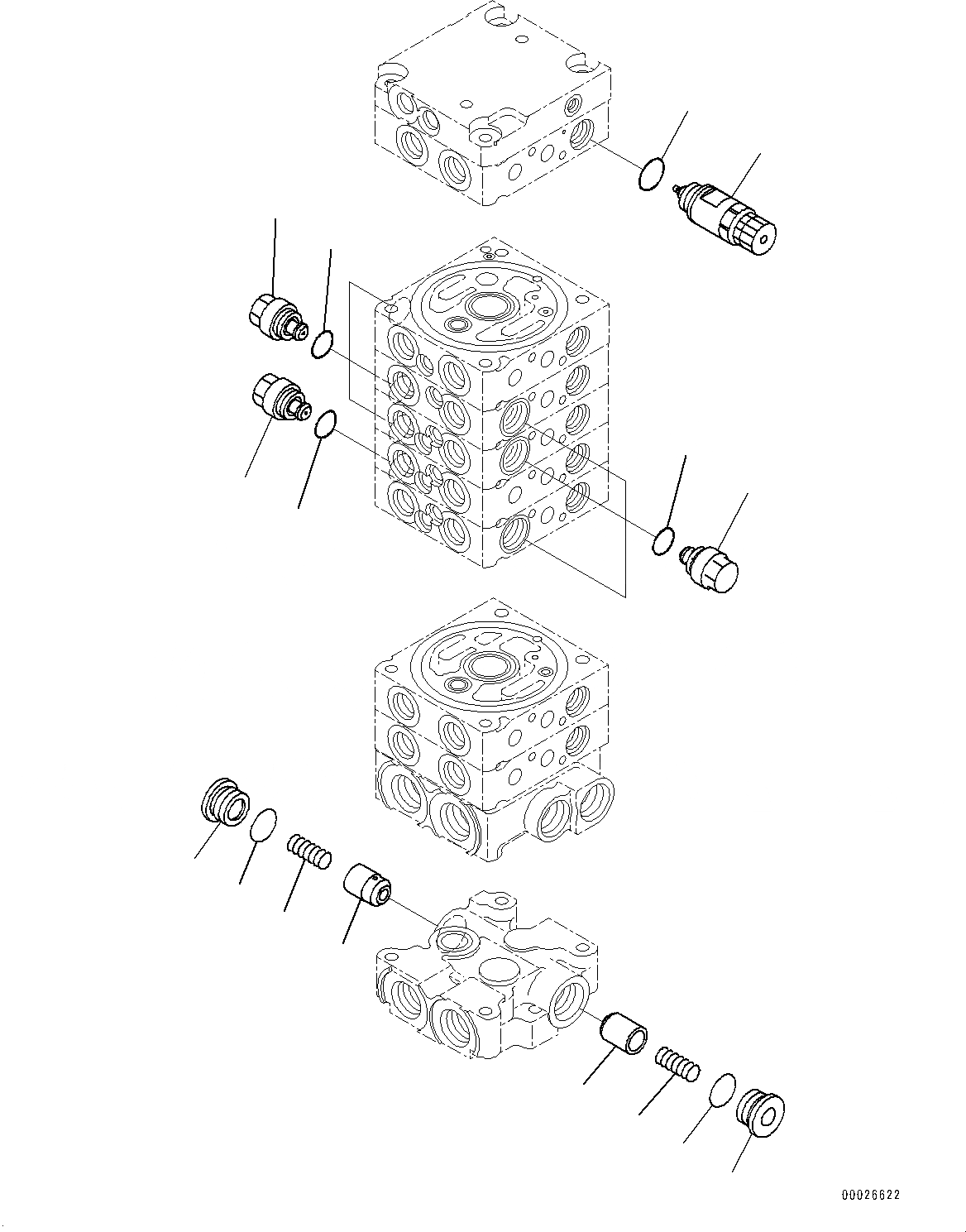 00026622