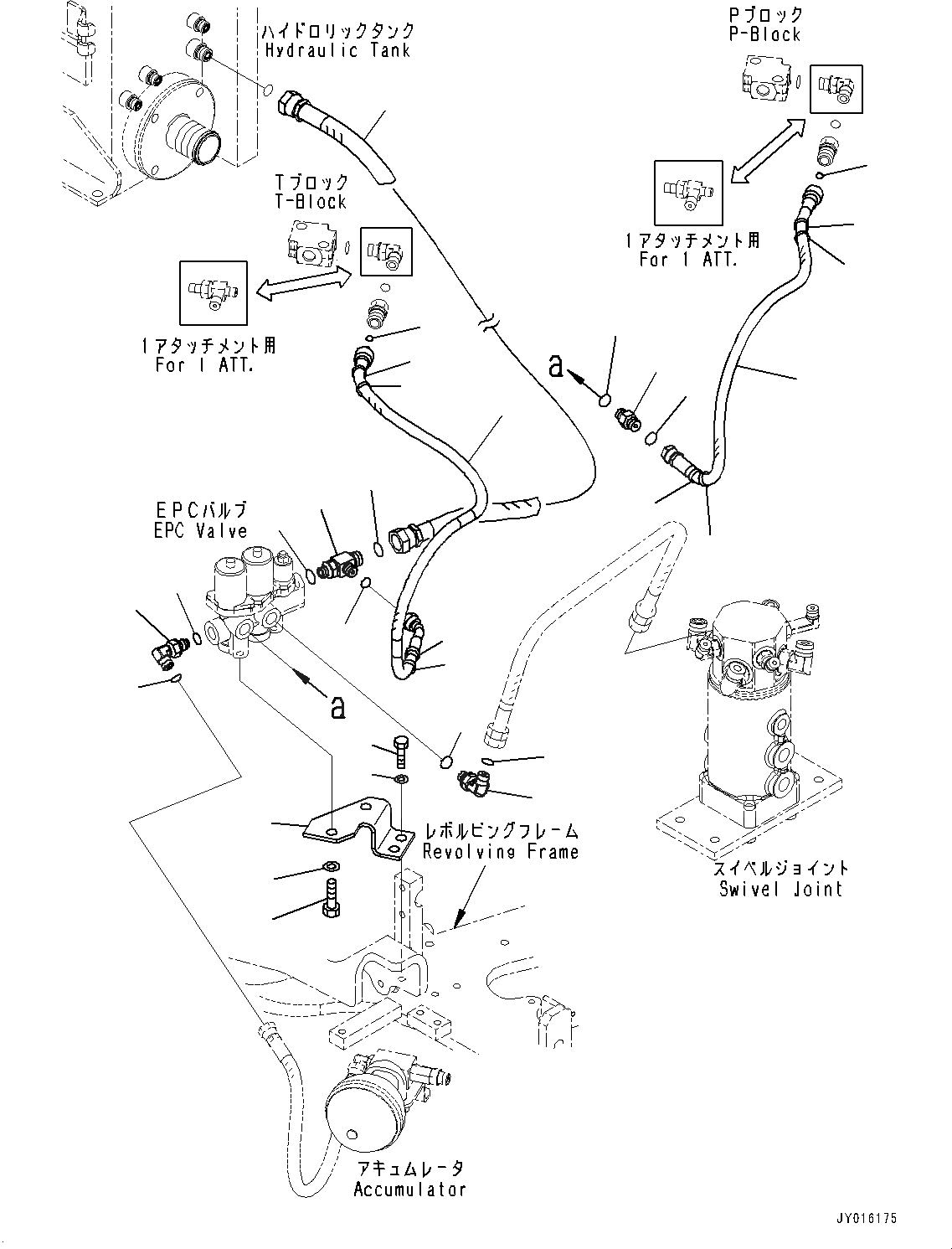 ハイドロリックタンク
Hydraulic Tank

Pブロック
P-Block

Tブロック
T-Block

1アタッチメント用
For 1 ATT.

1アタッチメント用
For 1 ATT.

a

EPCバルブ
EPC Valve

a

レボルビングフレーム
Revolving Frame

スイベルジョイント
Swivel Joint

アキュムレータ
Accumulator

JY016175