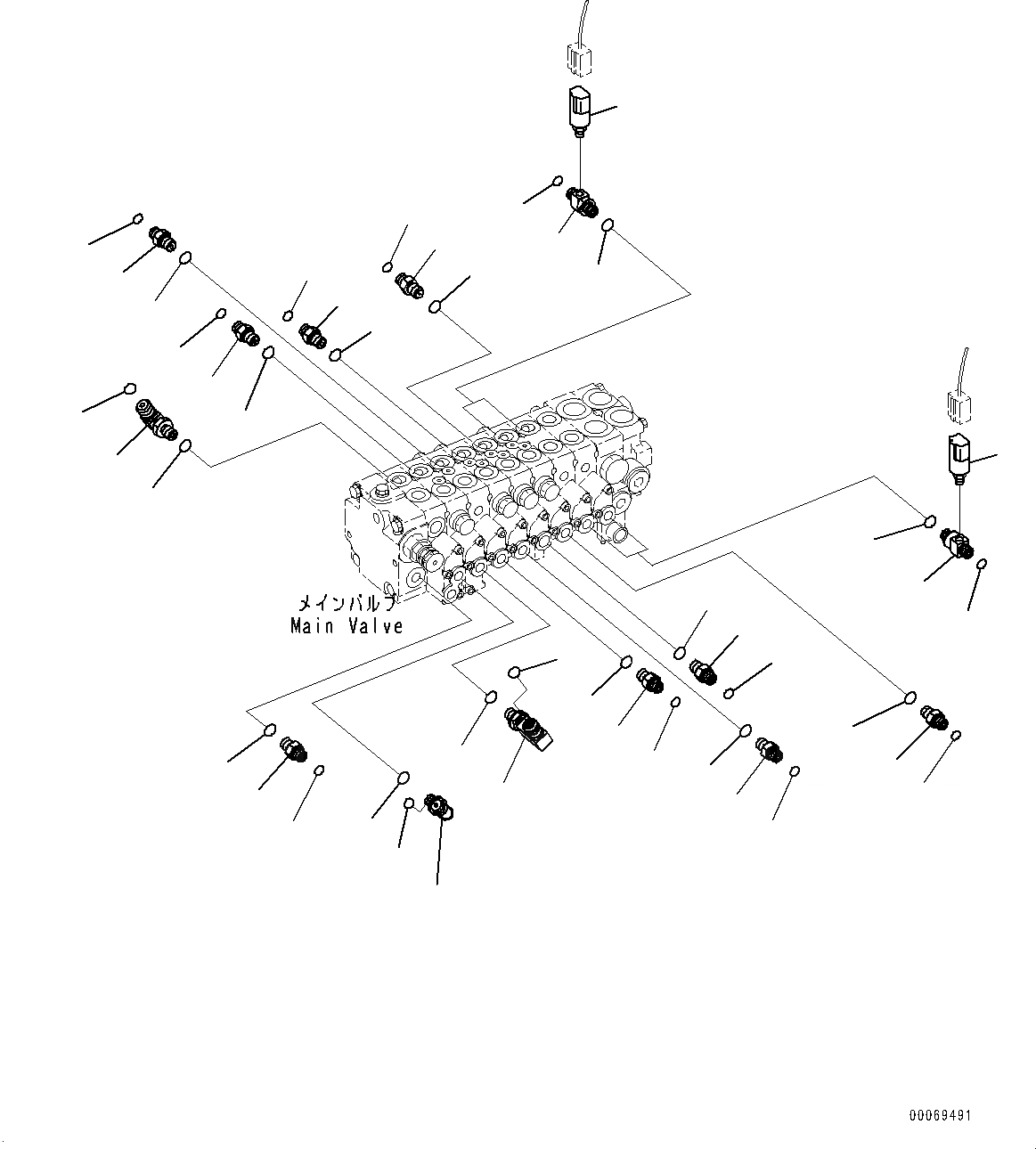 メインバルブ
Main Valve

00069491