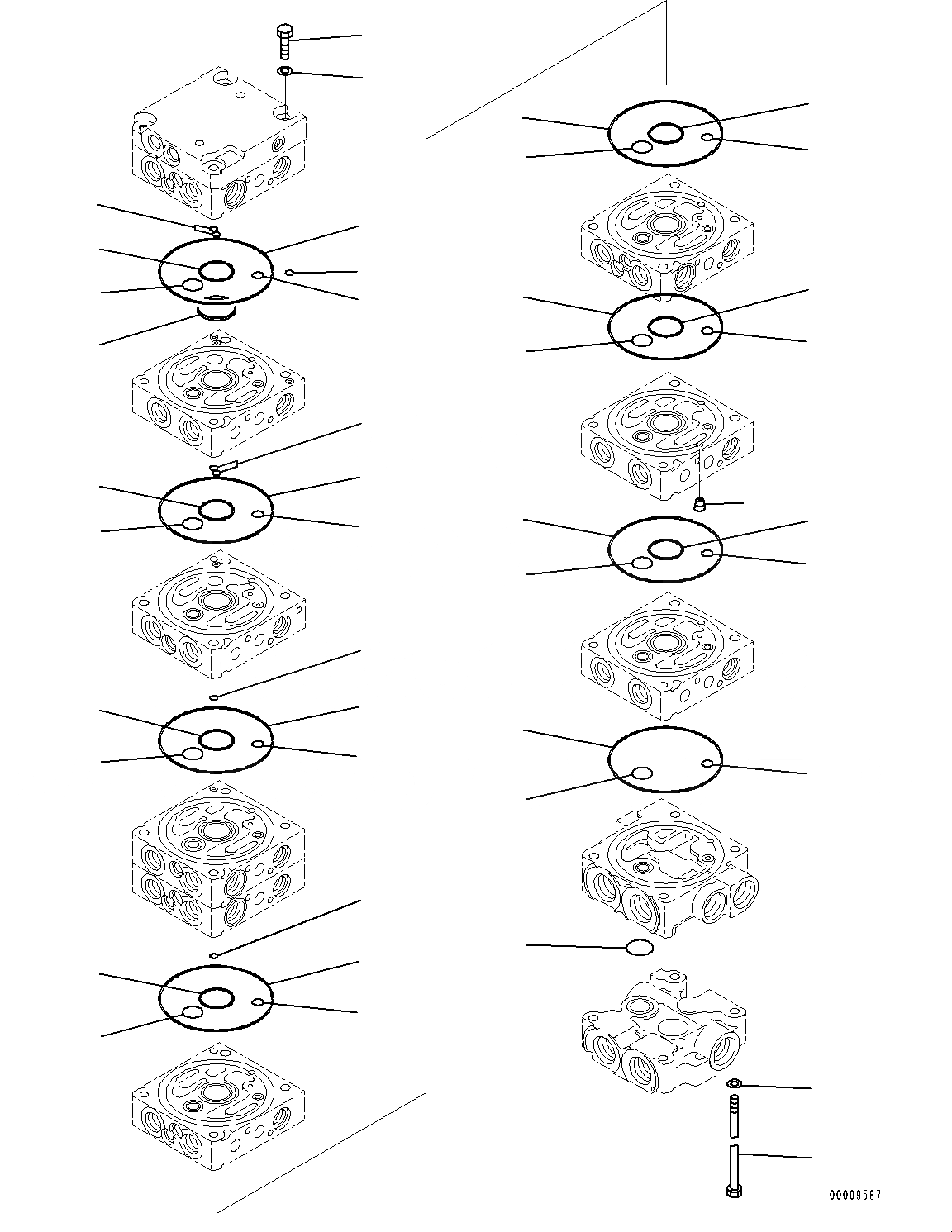 00009587