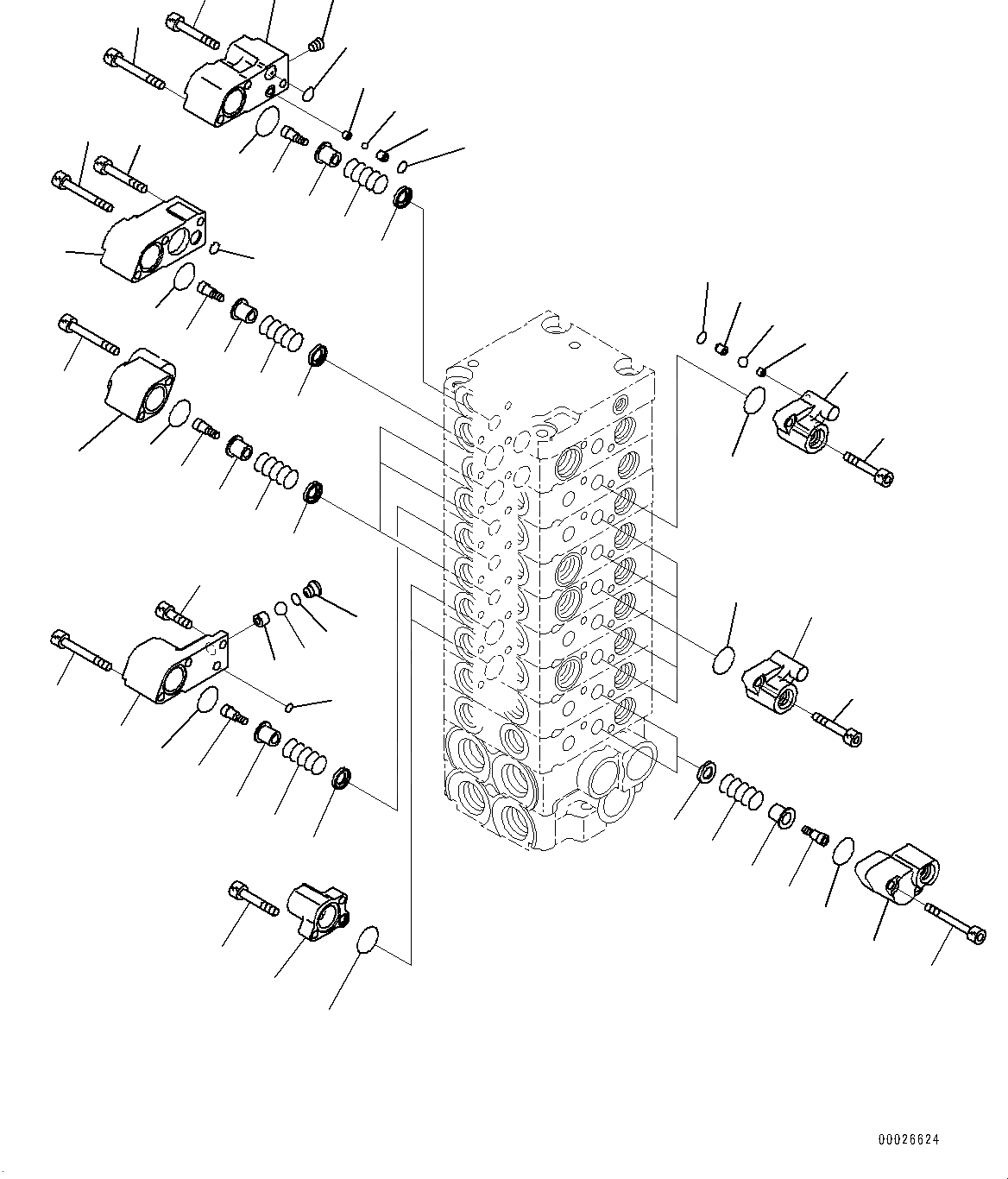 00026624