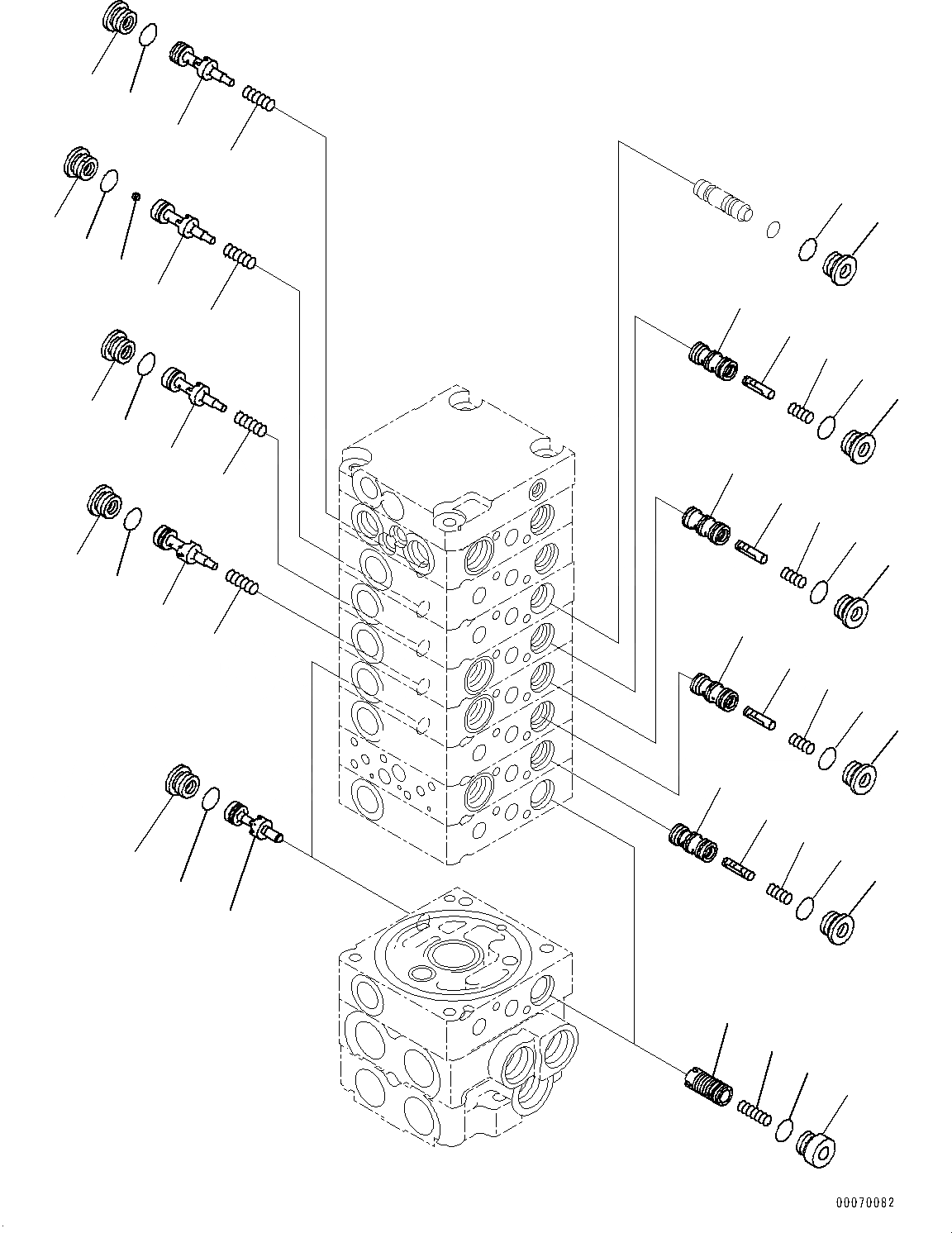 00070082