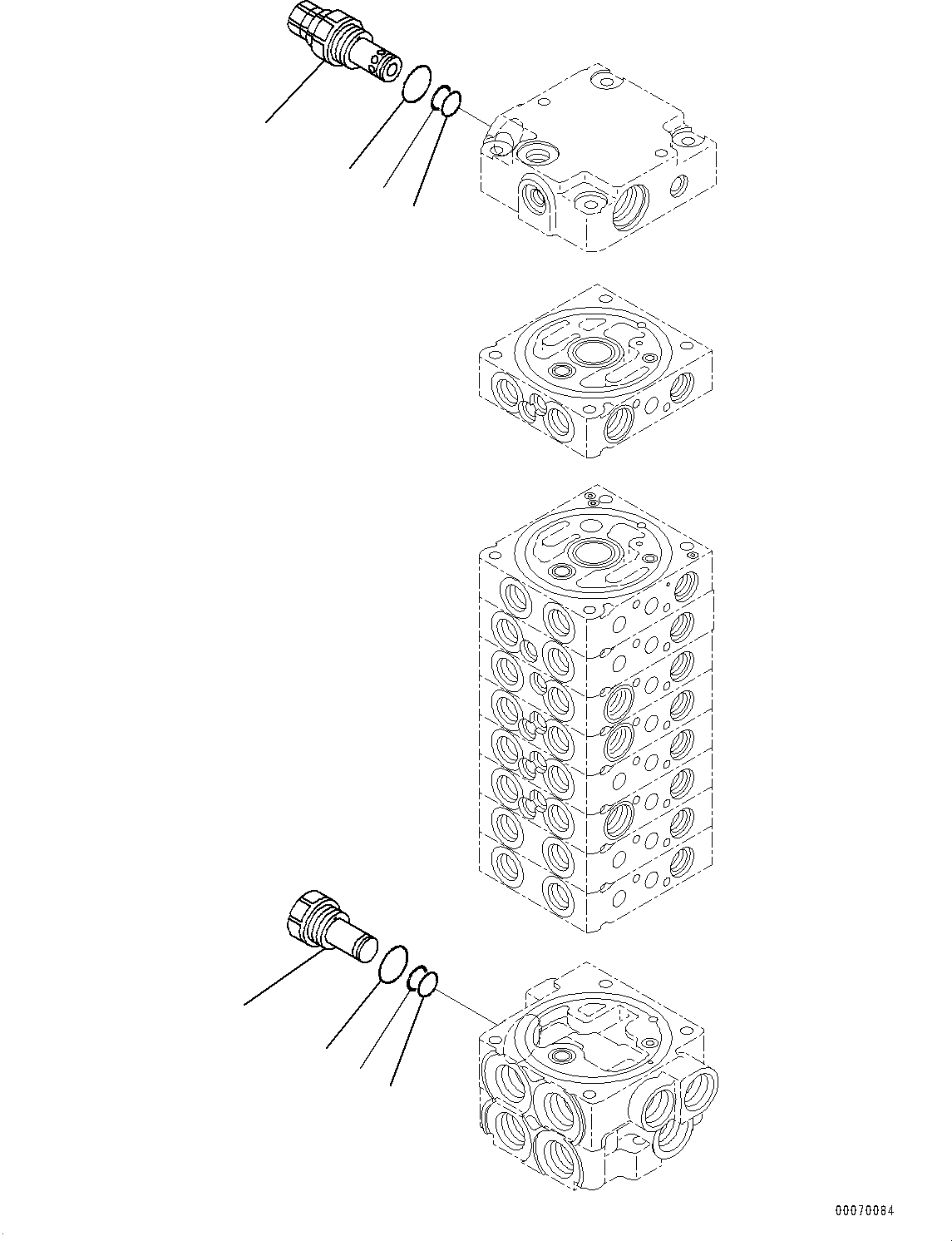 00070084