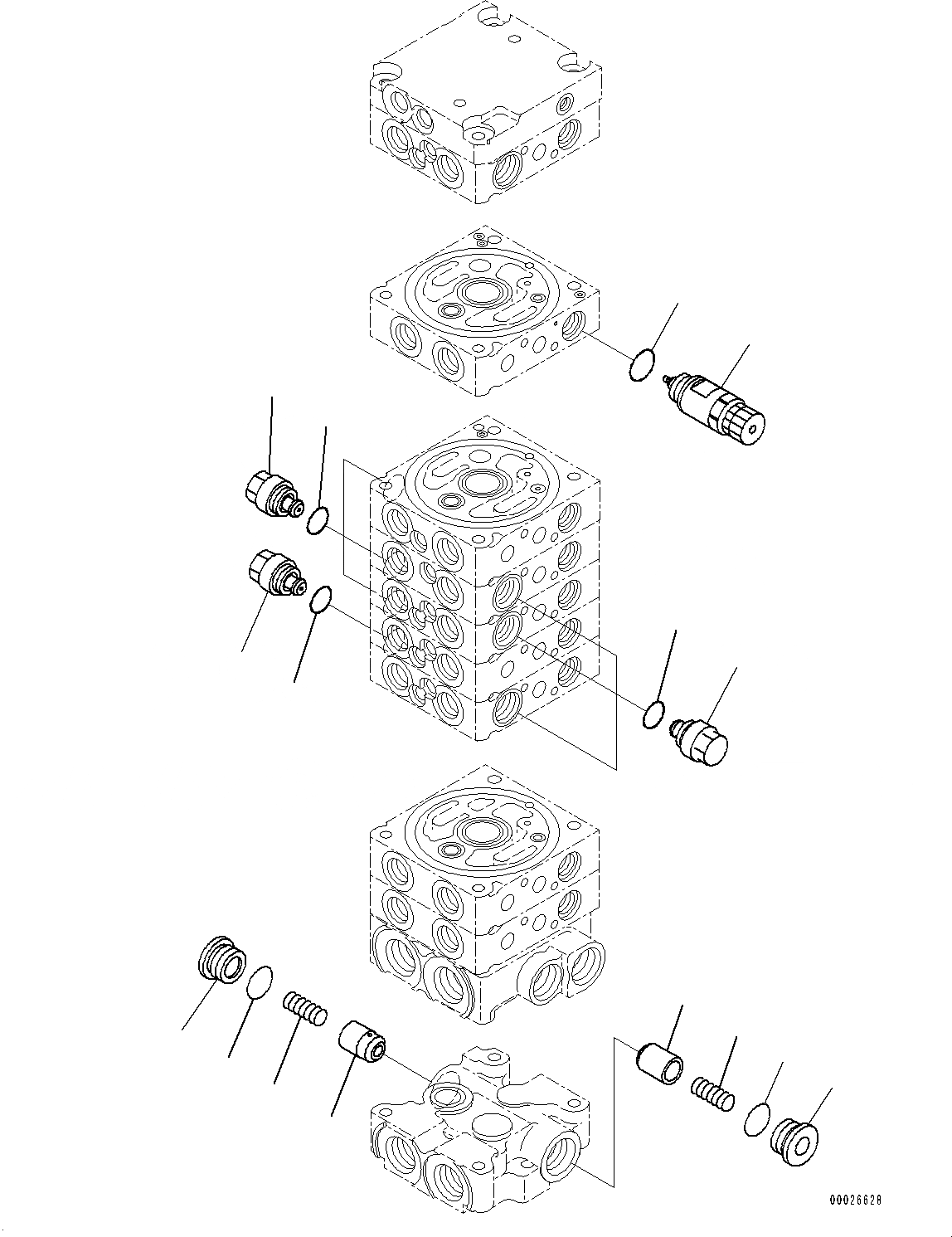 00026628