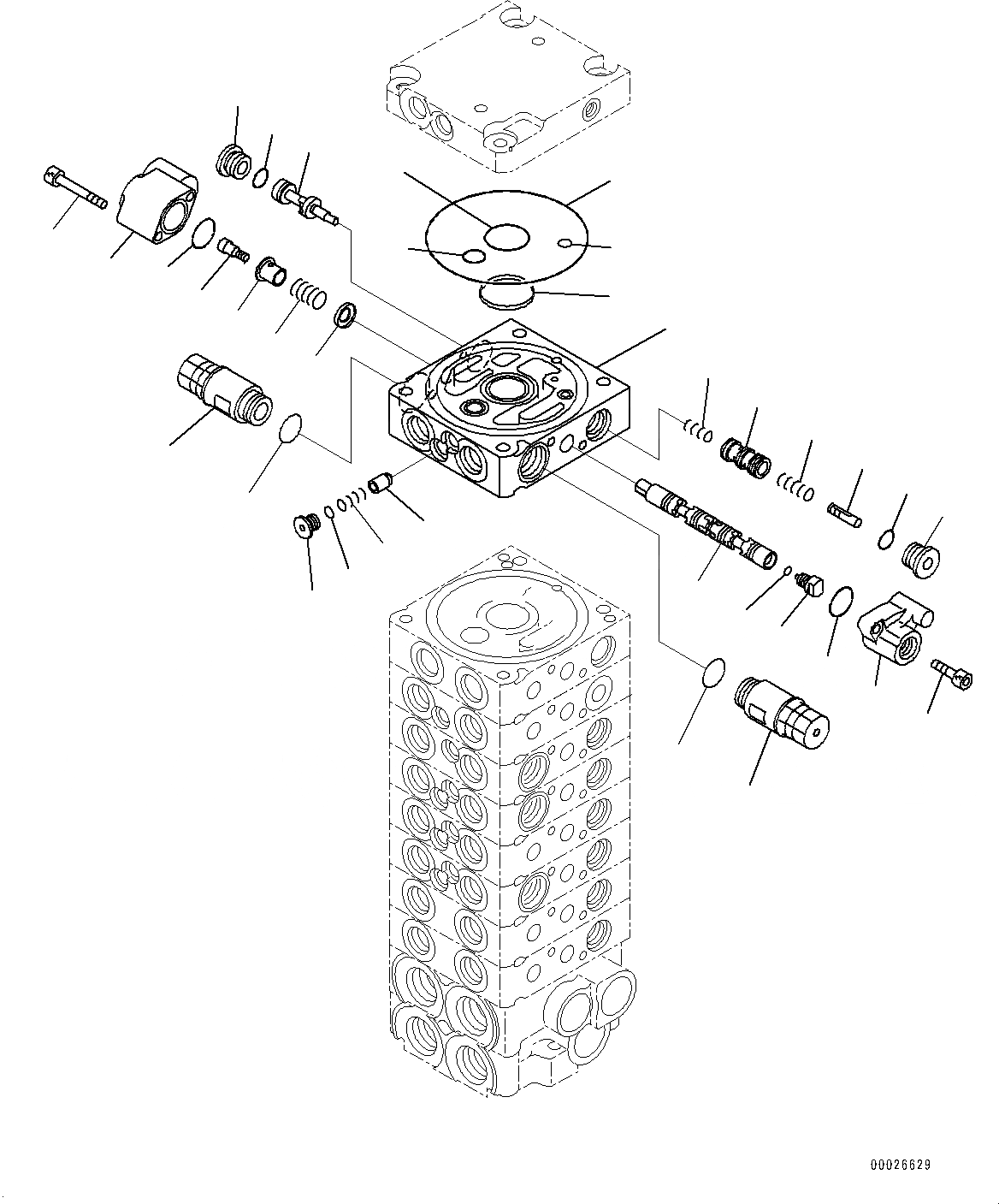 00026629