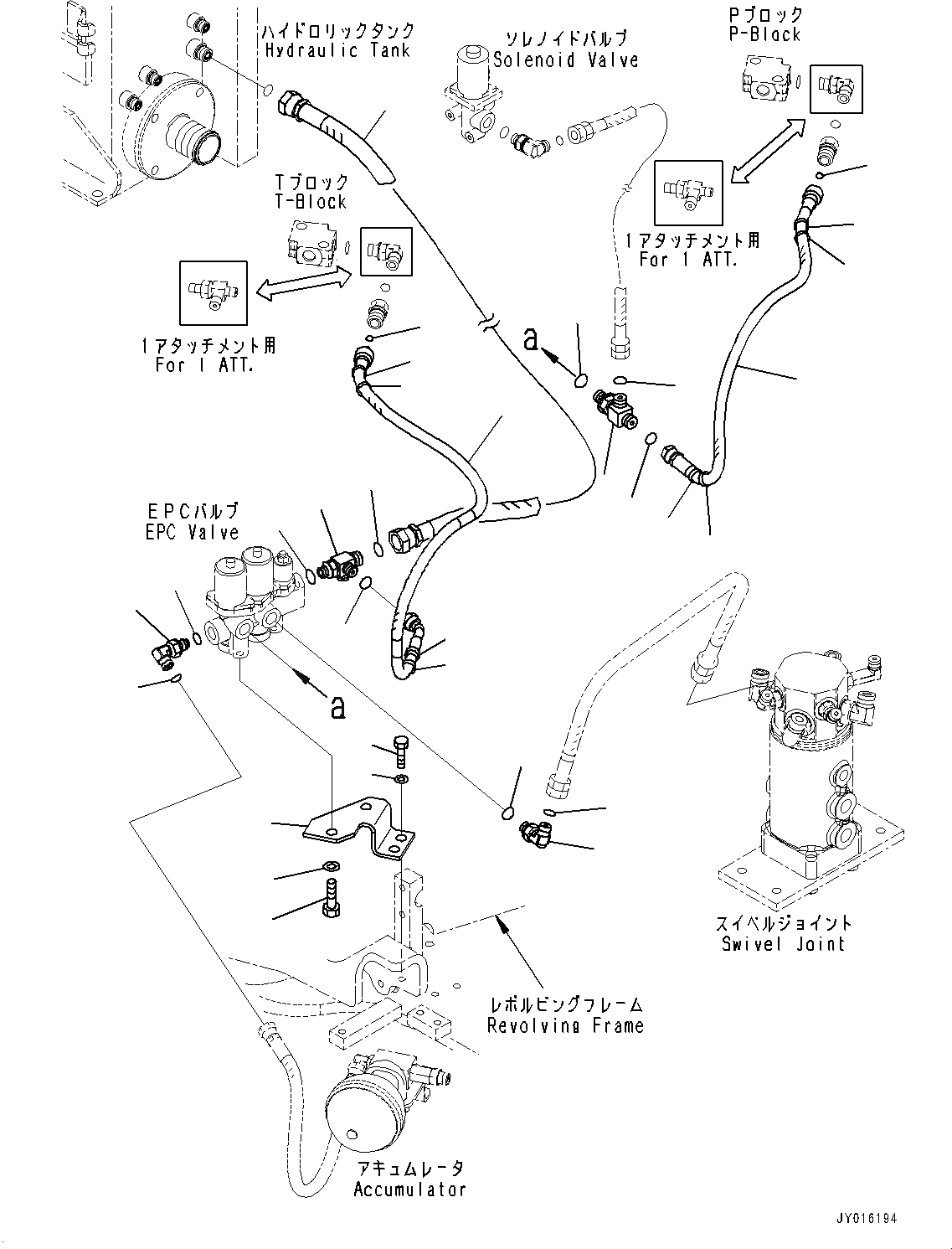 ハイドロリックタンク
Hydraulic Tank

ソレノイドバルブ
Solenoid Valve

Pブロック
P-Block

Tブロック
T-Block

1アタッチメント用
For 1 ATT.

1アタッチメント用
For 1 ATT.

a

EPCバルブ
EPC Valve

a

スイベルジョイント
Swivel Joint

レボルビングフレーム
Revolving Frame

アキュムレータ
Accumulator

JY016194