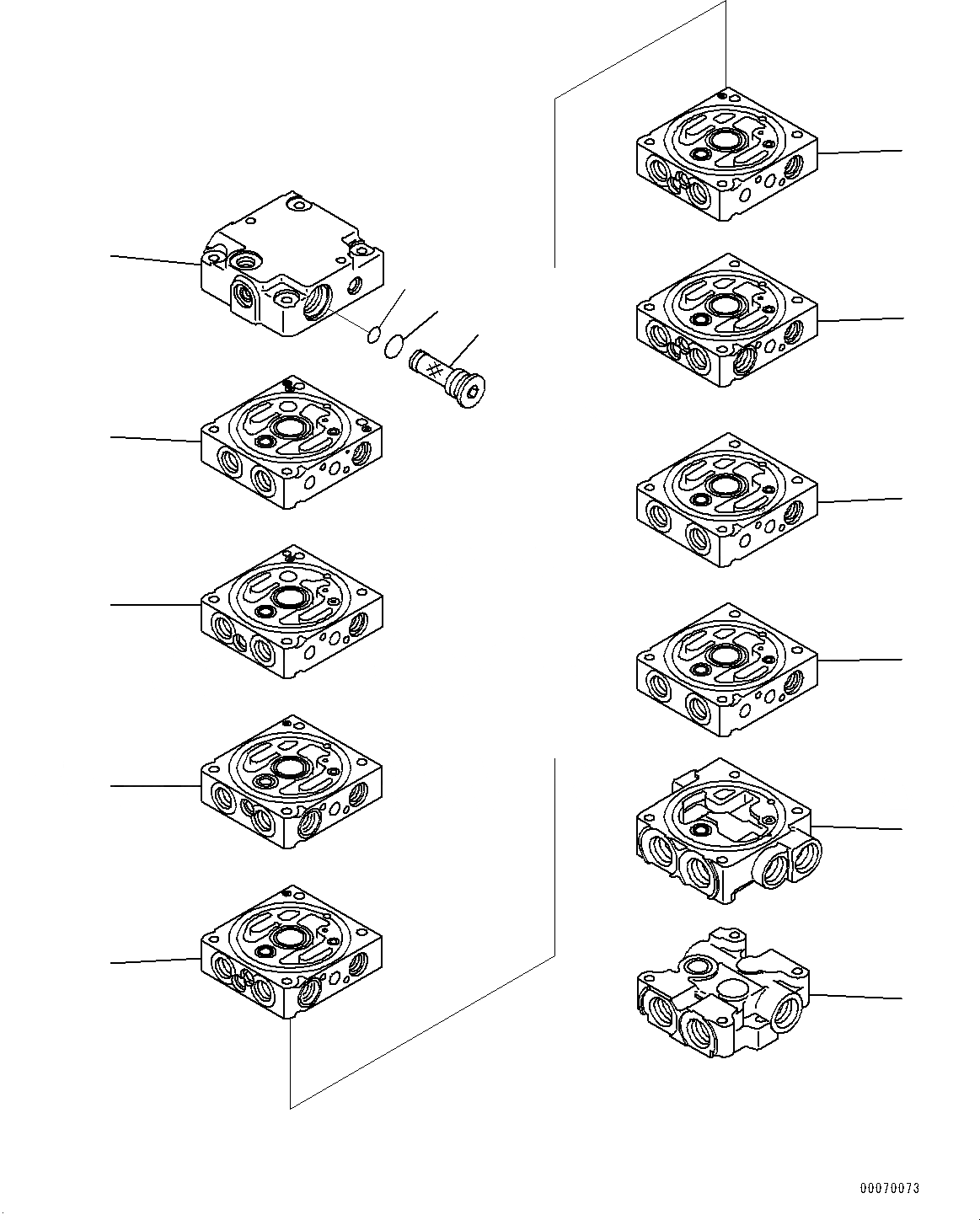 00070073