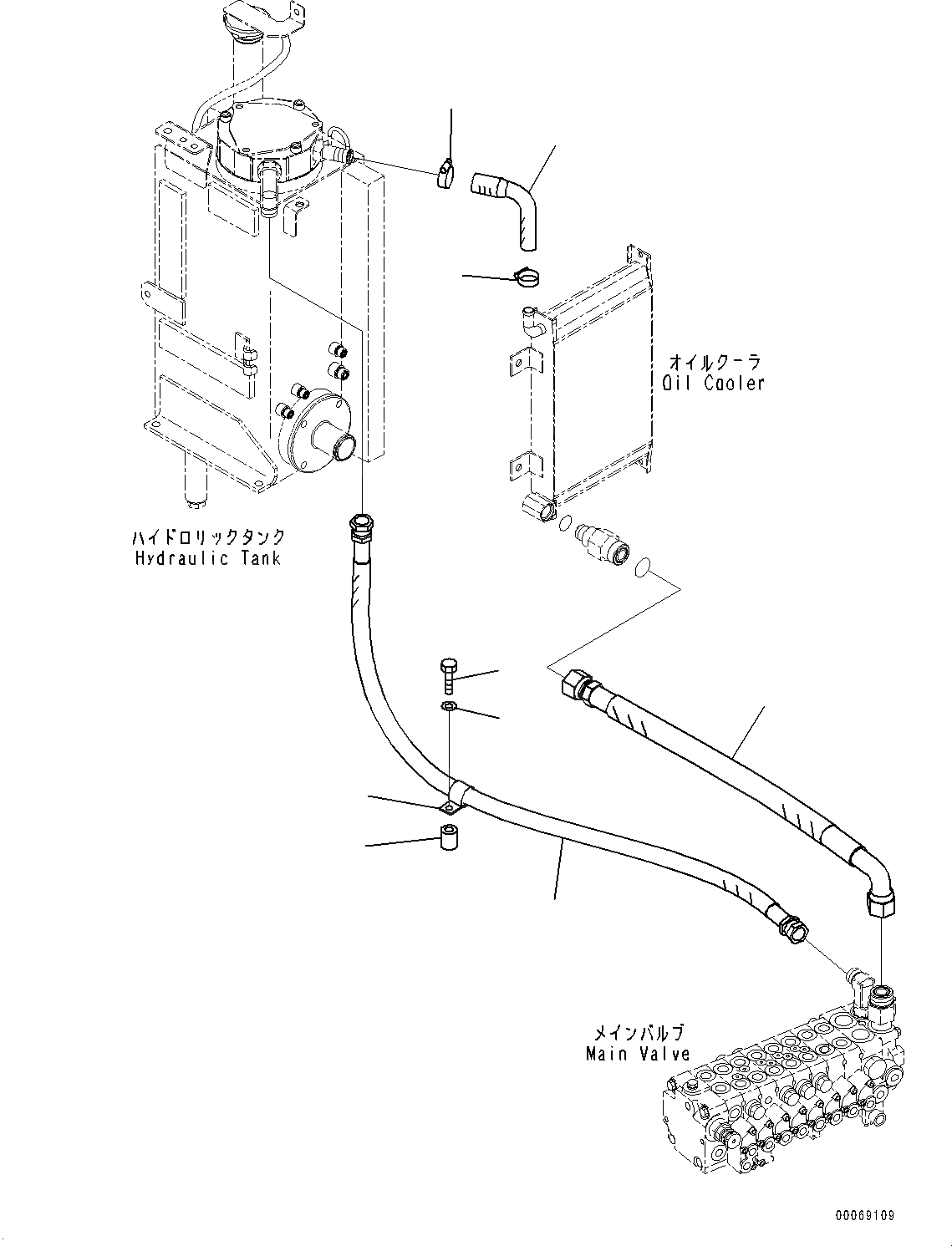 オイルクーラ
Oil Cooler

ハイドロリックタンク
Hydraulic Tank

メインバルブ
Main Valve

00069109