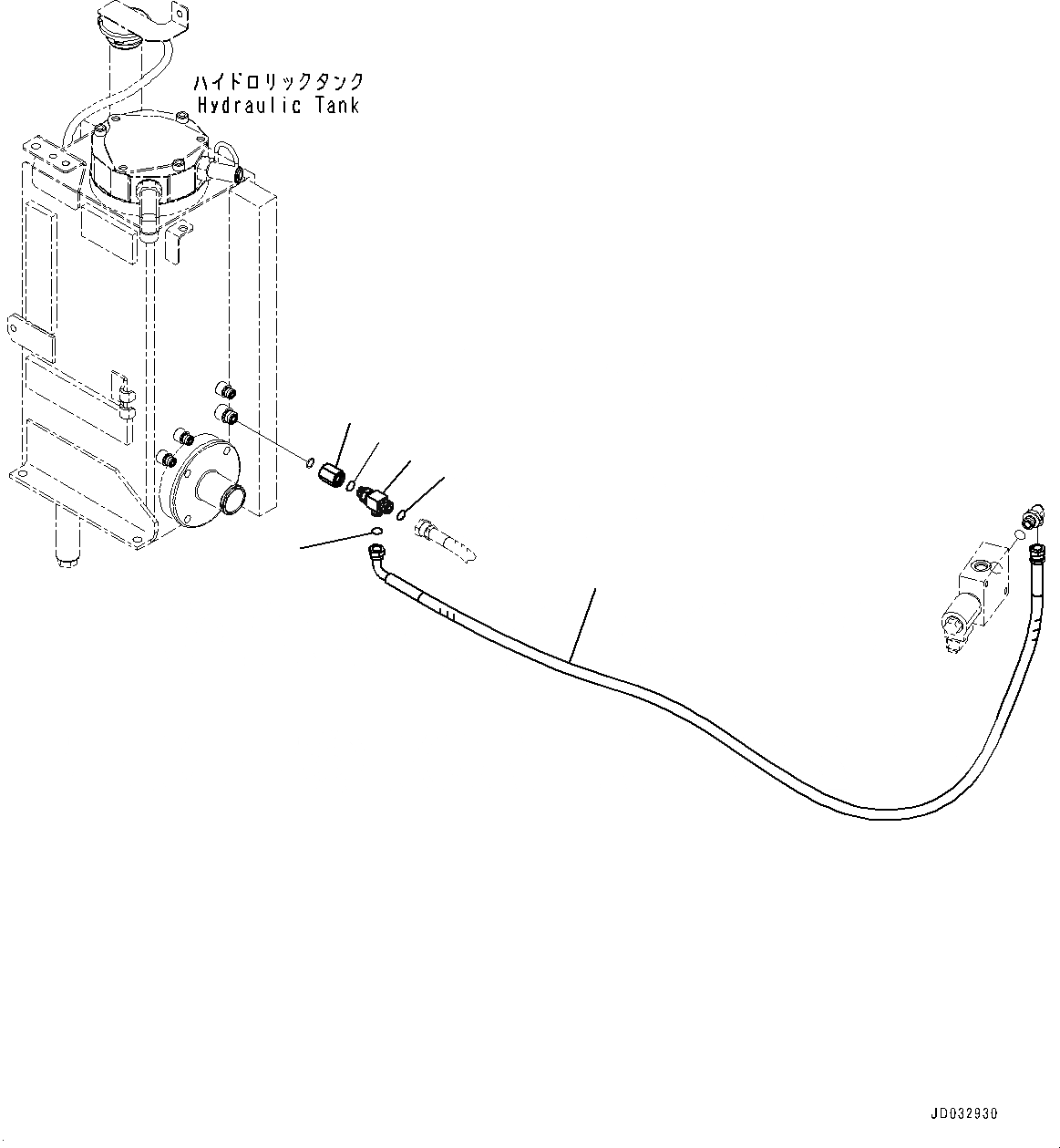 ハイドロリックタンク
Hydraulic Tank

JD032930