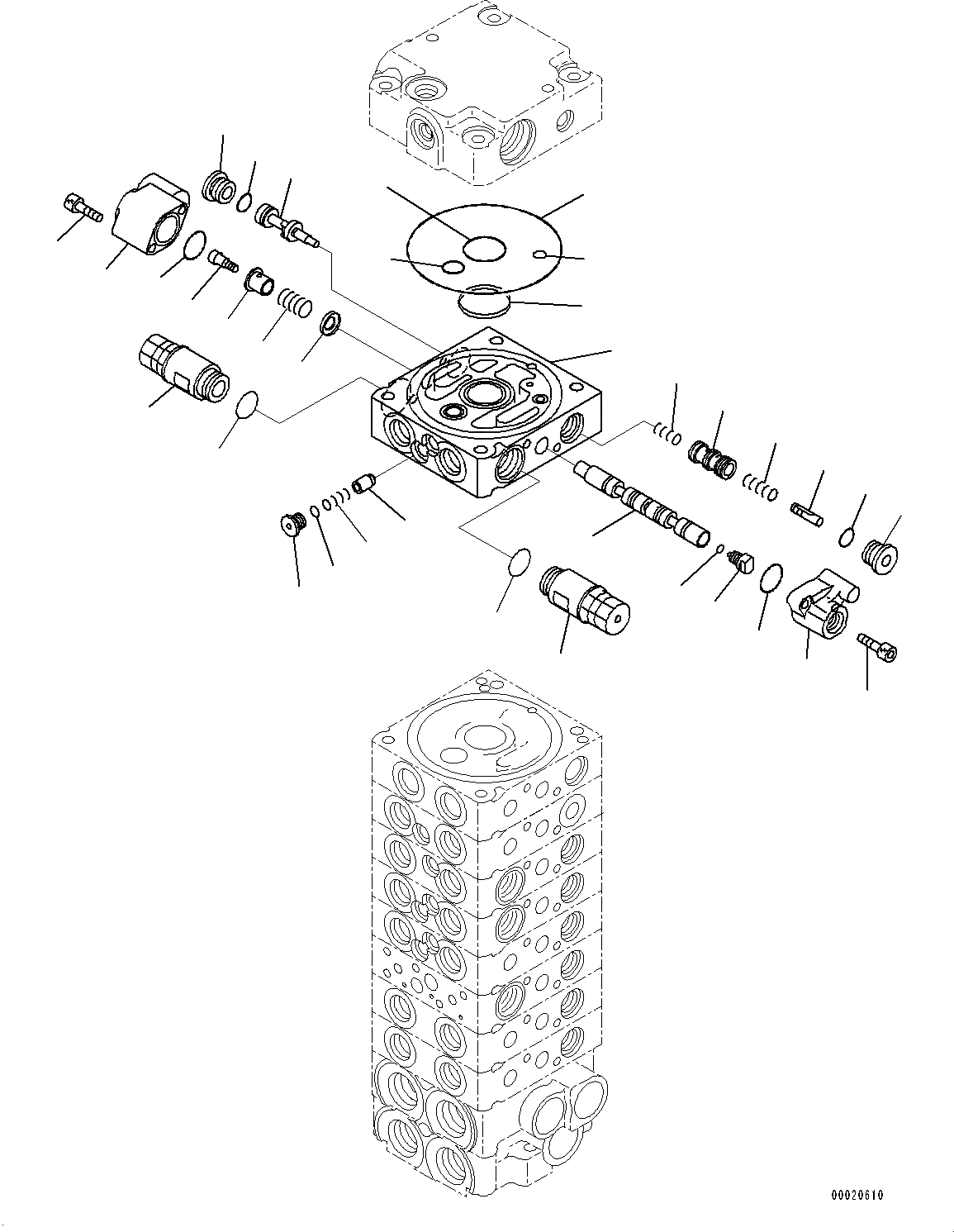 00020610