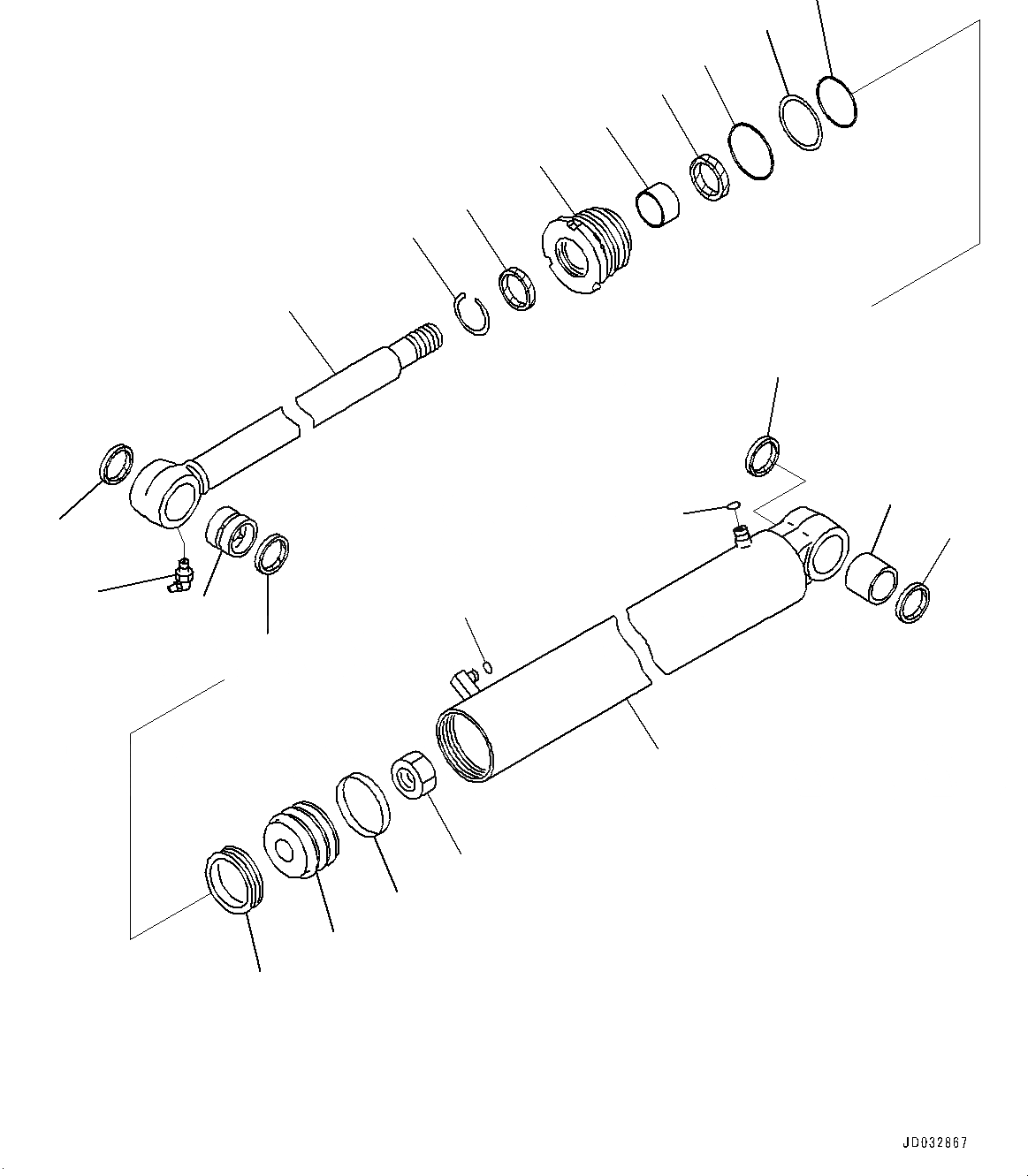 JD032867