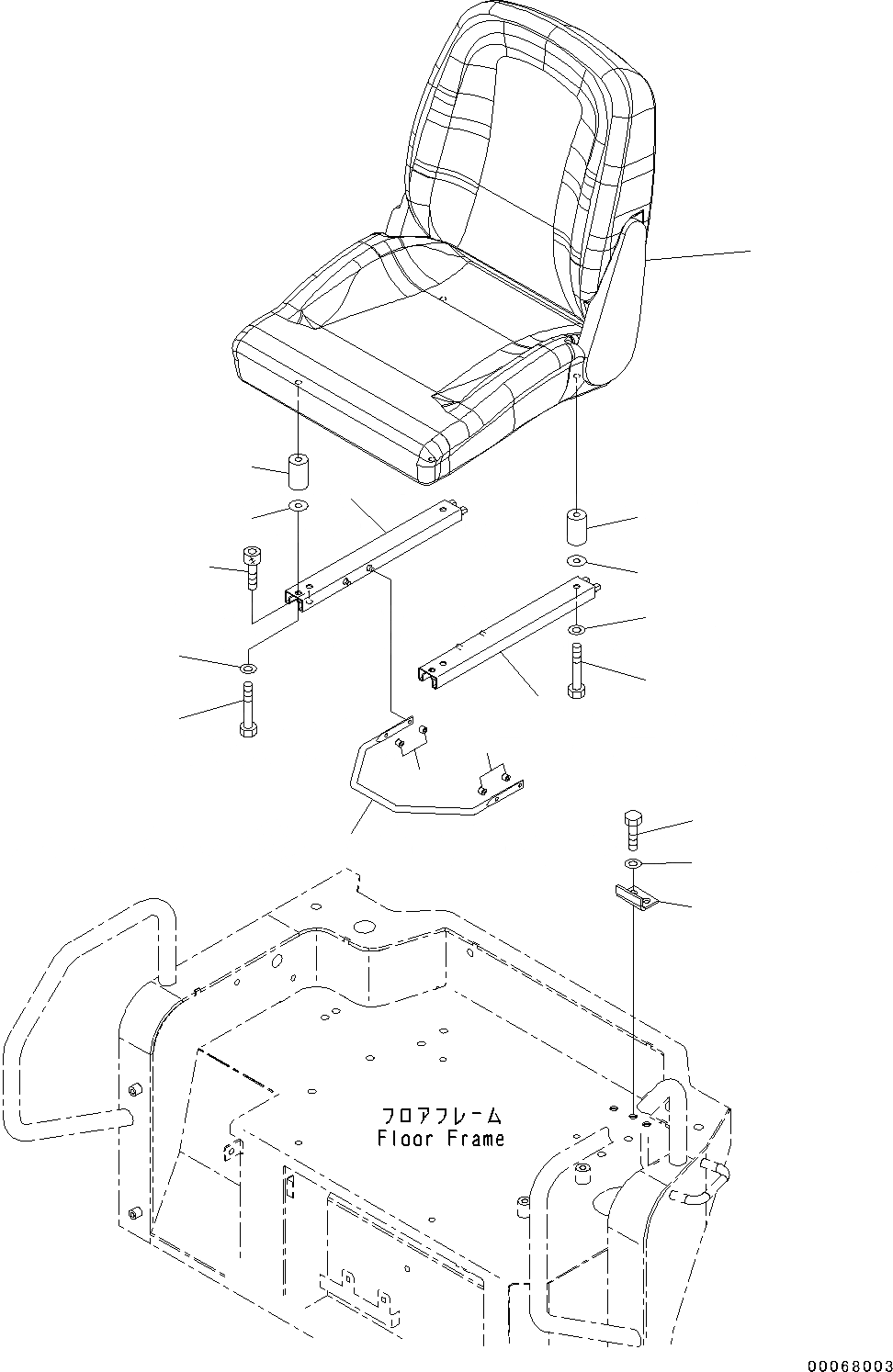 フロアフレーム
Floor Frame

00068003