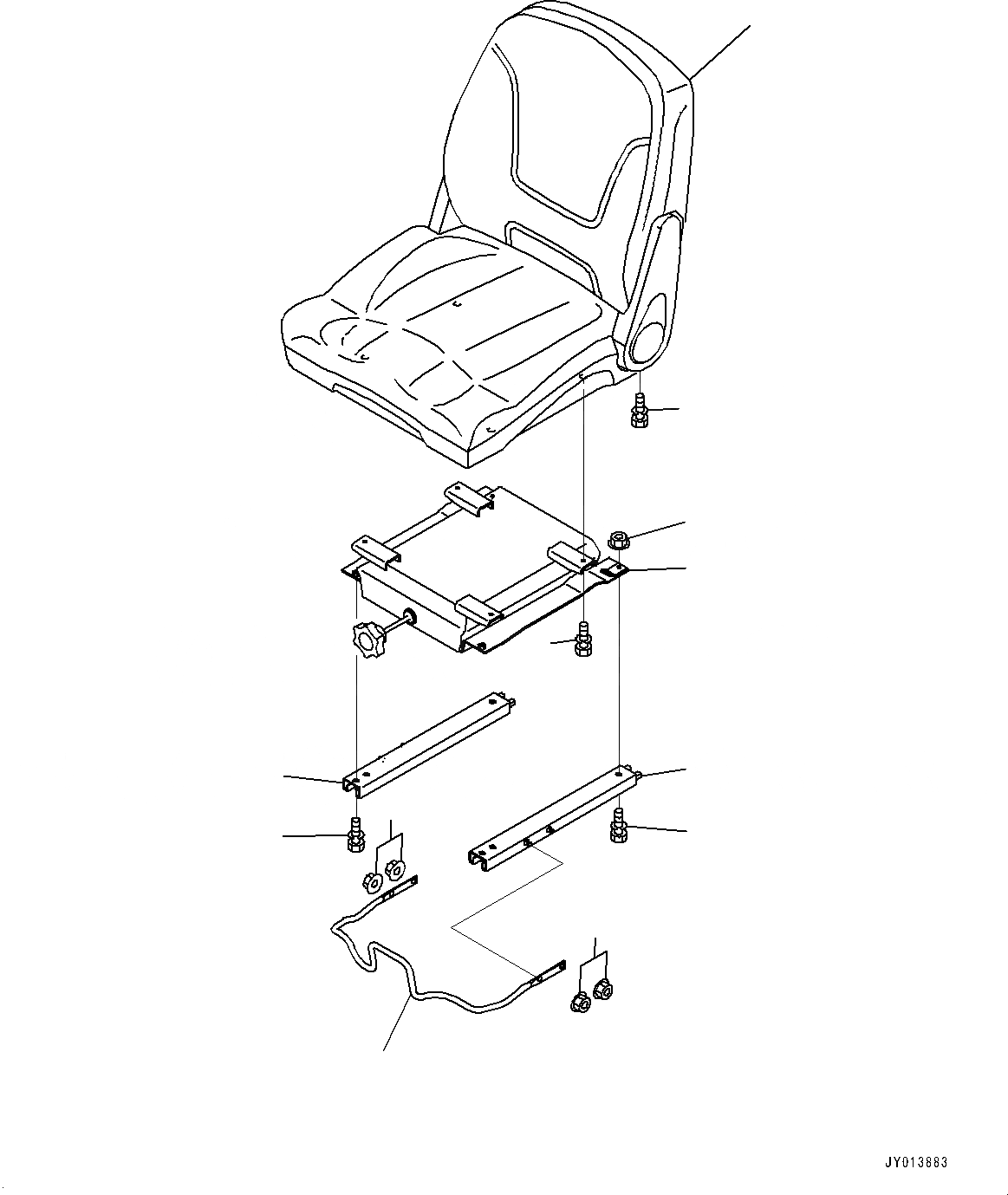 JY013883